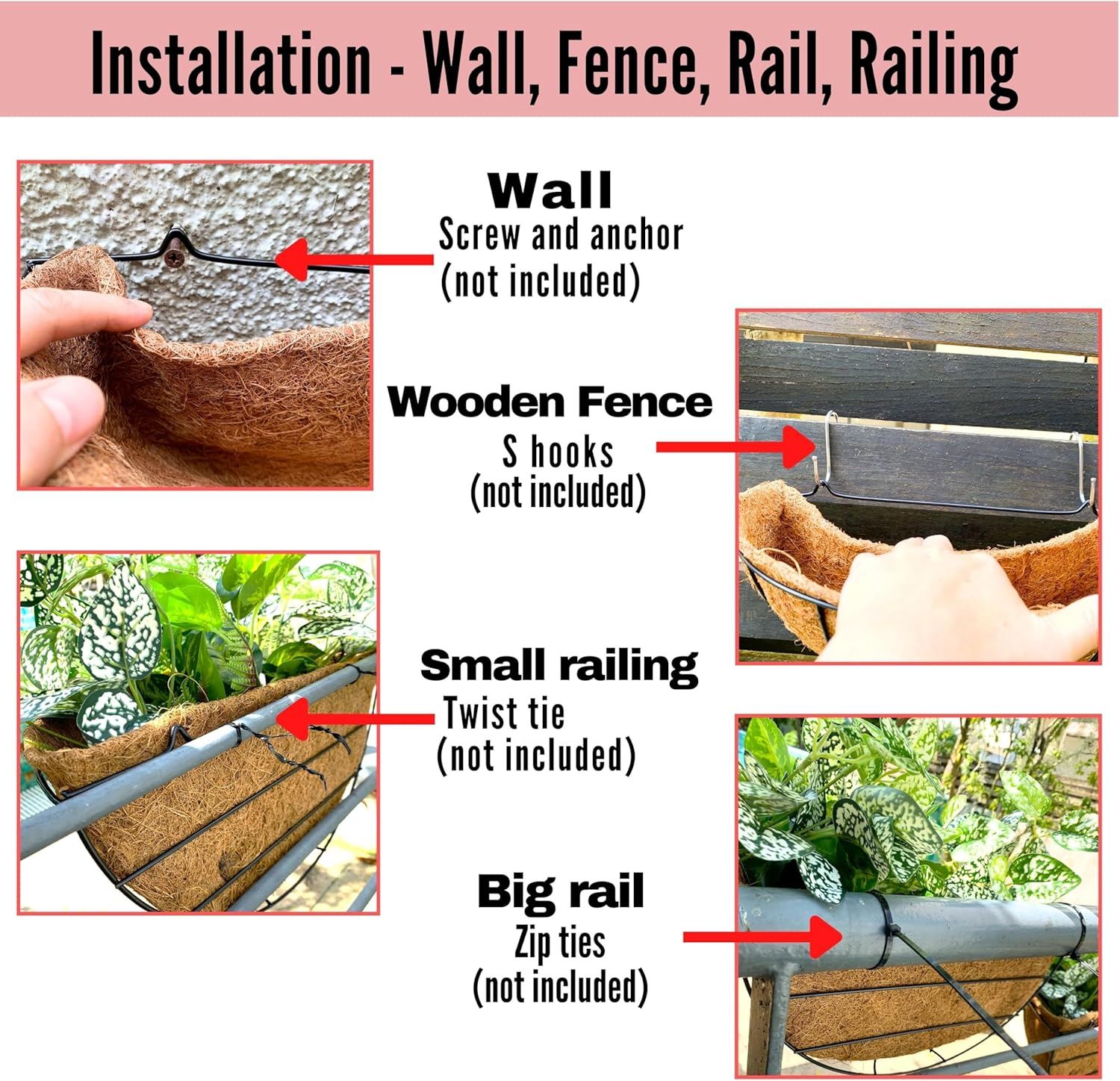 Installation - Wall, Fence, Rail, Railing

Wall
Screw and anchor
(not included)

Wooden Fence
S hooks
(not included)

Small railing
Twist tie
(not included)

Big rail
Zip ties
(not included)