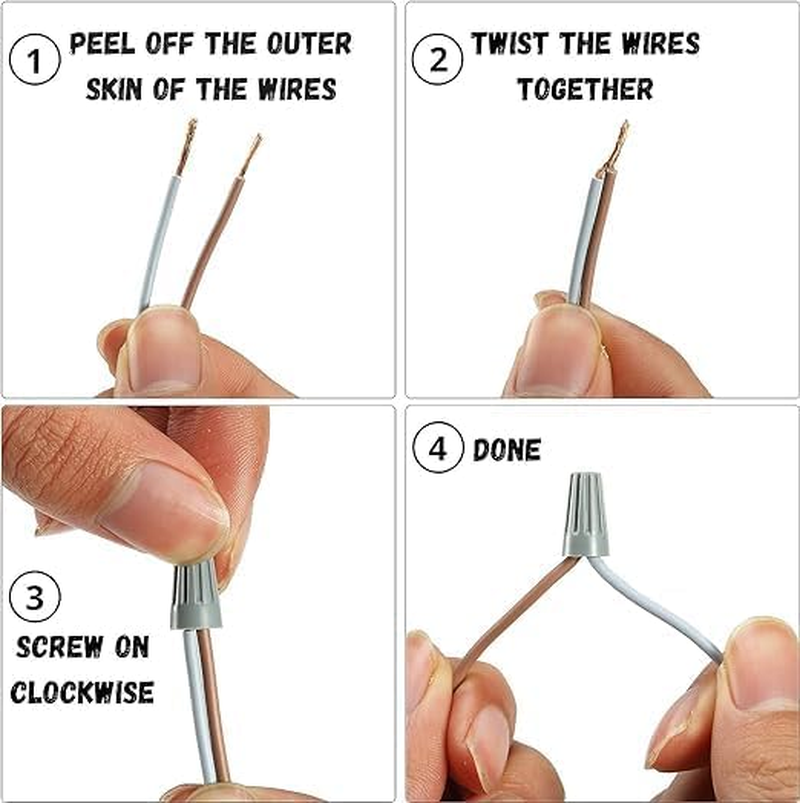 1 PEEL OFF THE OUTER SKIN OF THE WIRES

2 TWIST THE WIRES TOGETHER

3 SCREW ON CLOCKWISE

4 DONE