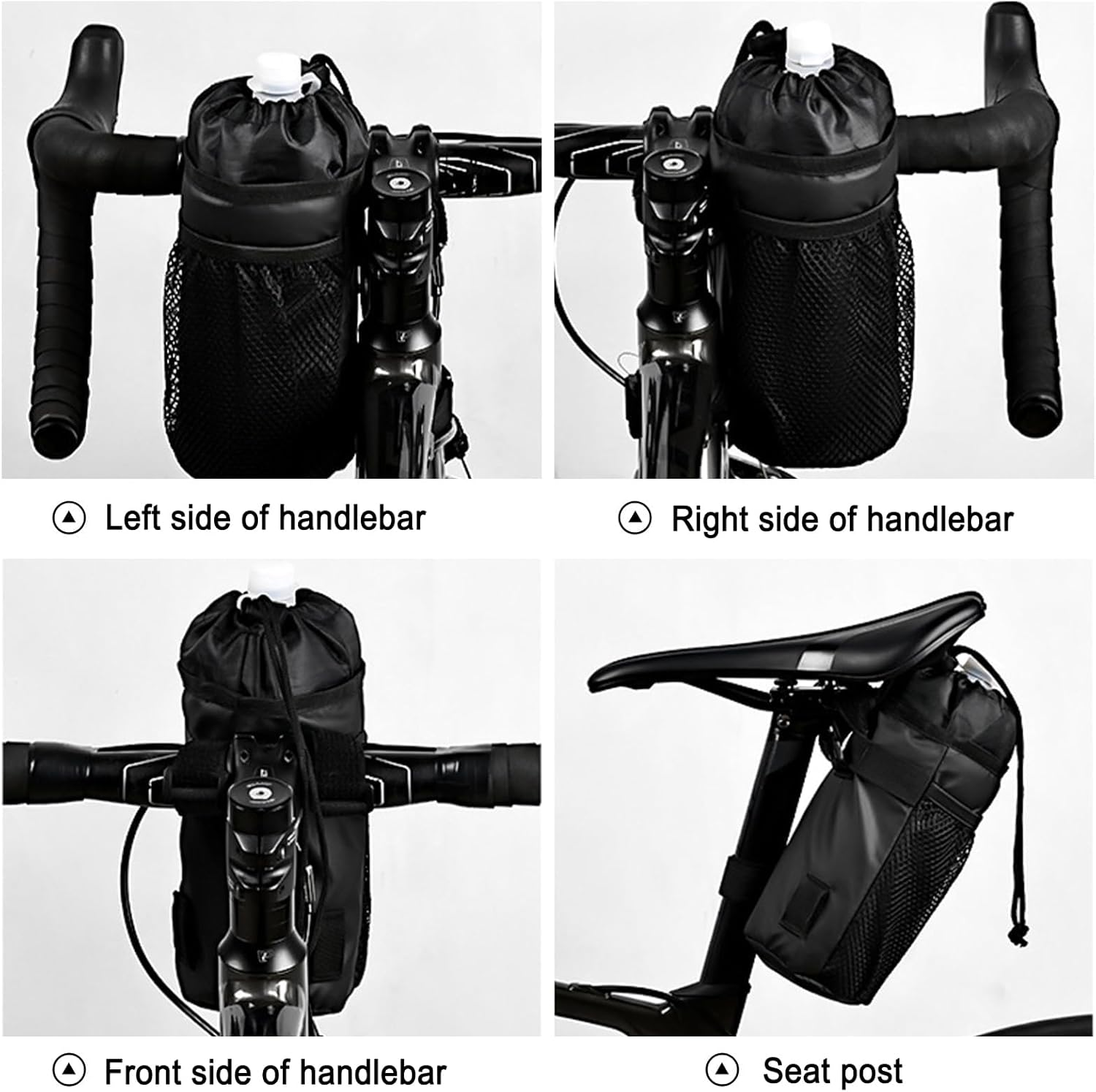 Left side of handlebar

Right side of handlebar

Front side of handlebar

Seat post