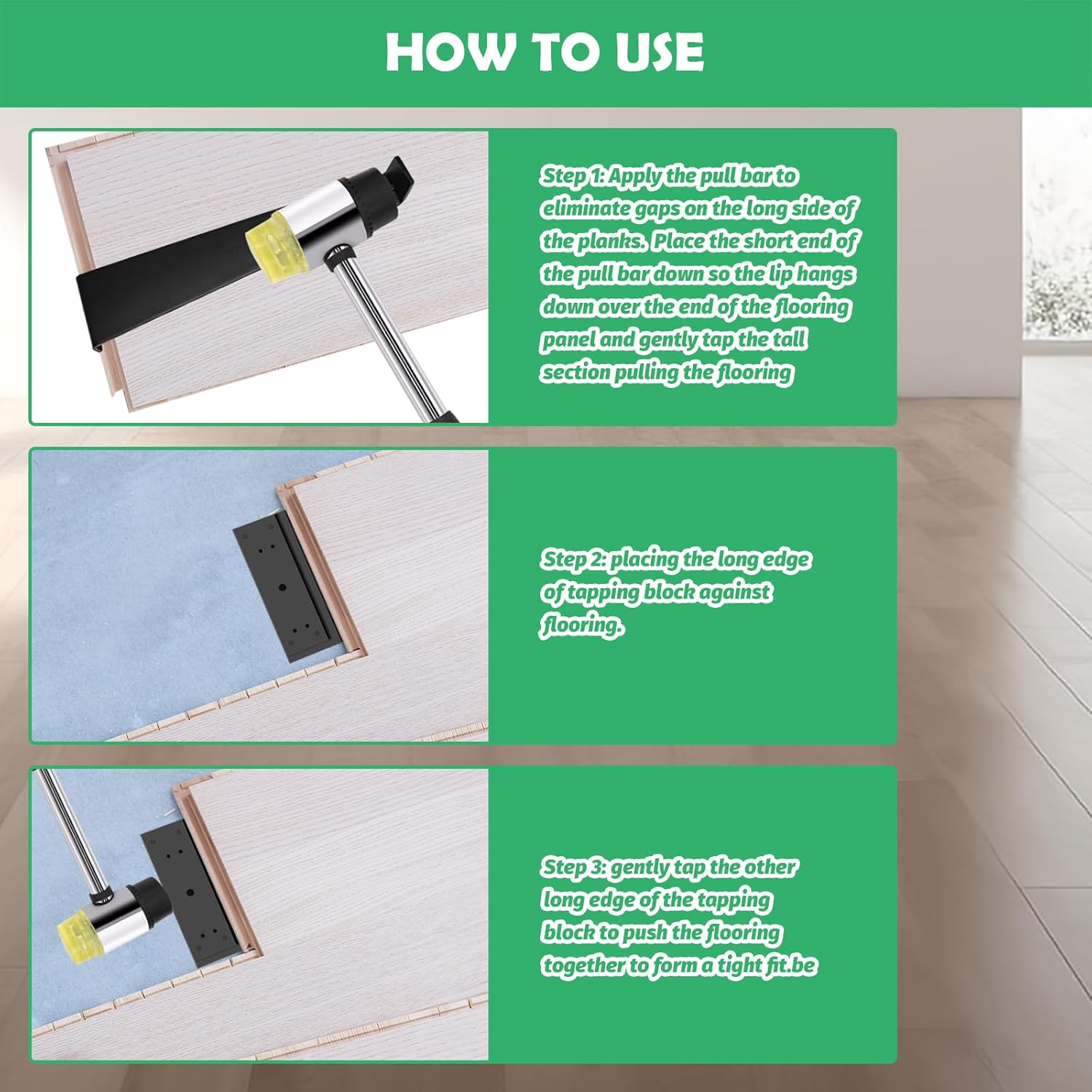 HOW TO USE

Step 1: Apply the pull bar to eliminate gaps on the long side of the planks. Place the short end of the pull bar down so the lip hangs down over the end of the flooring panel and gently tap the tall section pulling the flooring

Step 2: placing the long edge of tapping block against flooring.

Step 3: gently tap the other long edge of the tapping block to push the flooring together to form a tight fit.be