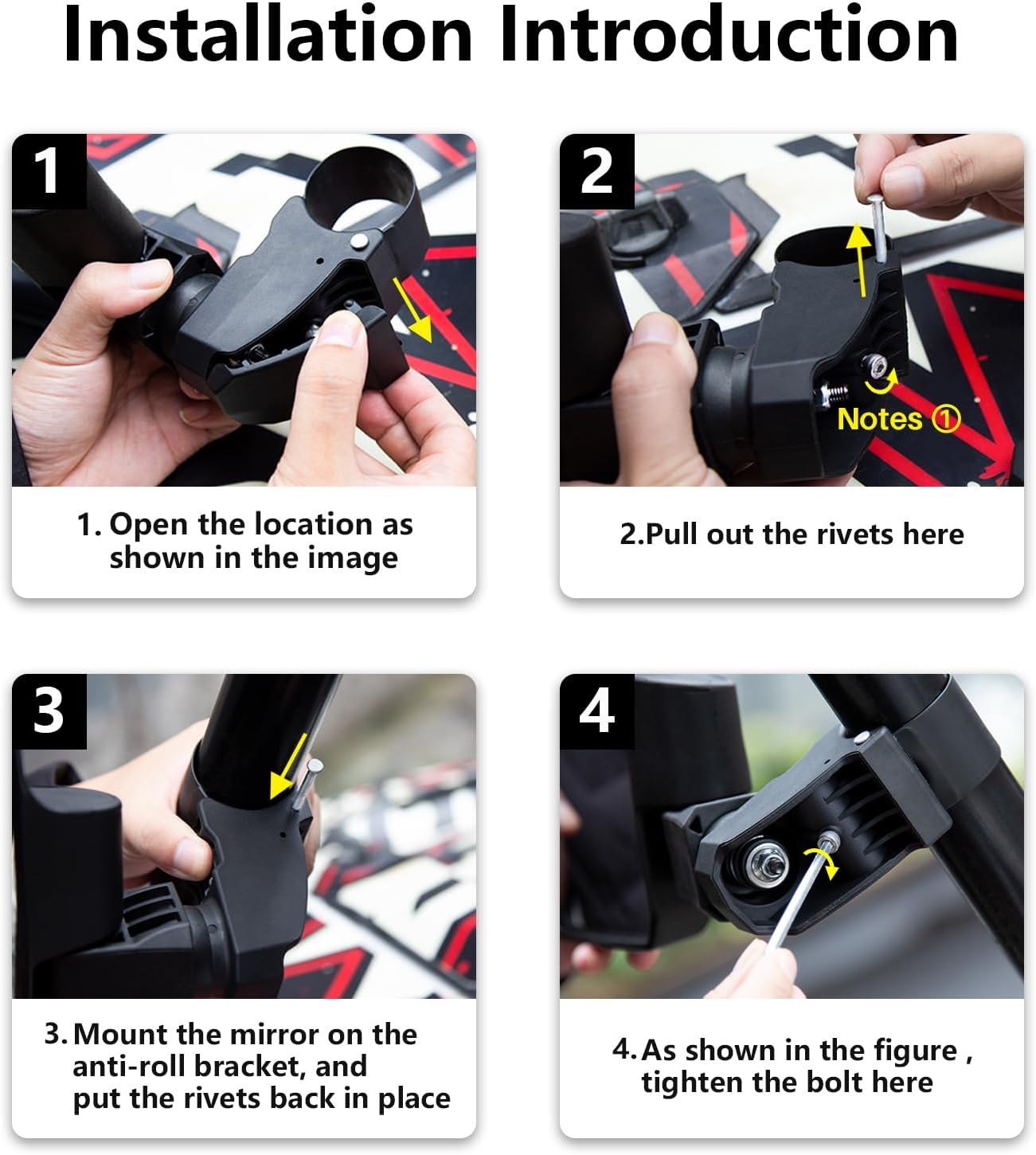 Installation Introduction

1

1. Open the location as shown in the image

2

Notes ①

2.Pull out the rivets here

3

3. Mount the mirror on the anti-roll bracket, and put the rivets back in place

4

4. As shown in the figure , tighten the bolt here