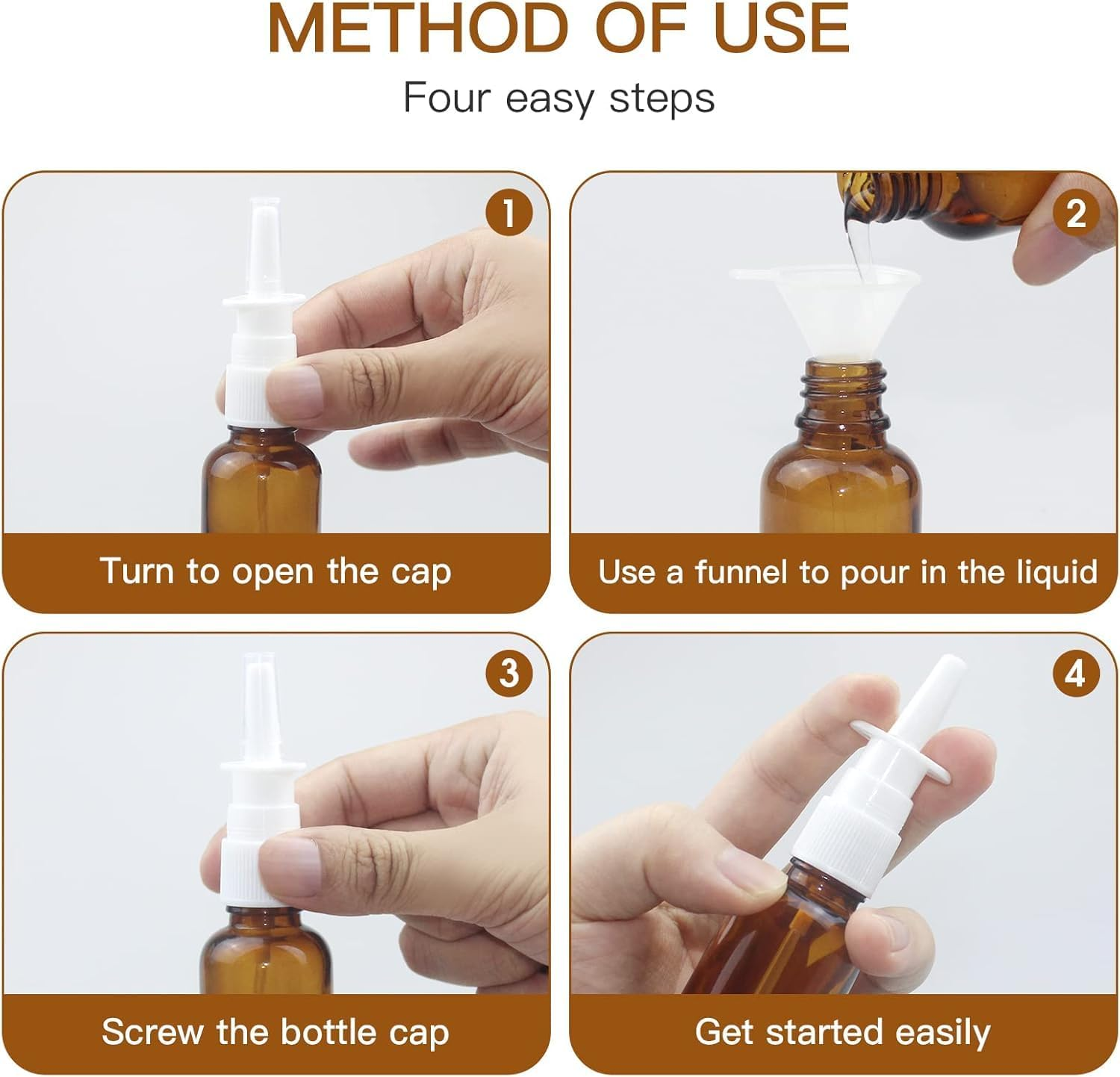 METHOD OF USE

Four easy steps

1

Turn to open the cap

2

Use a funnel to pour in the liquid

3

Screw the bottle cap

4

Get started easily