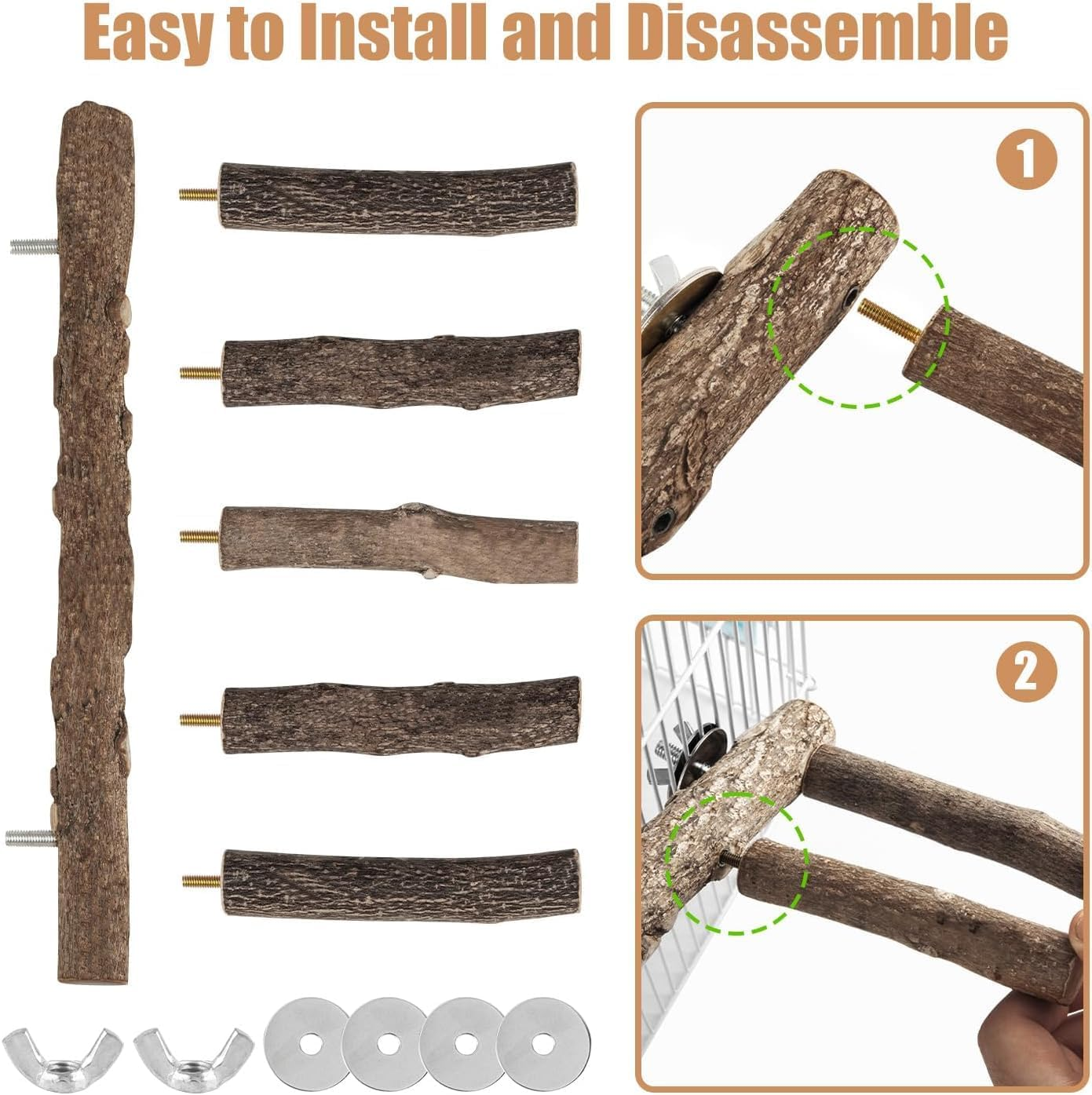 Easy to Install and Disassemble

1

2