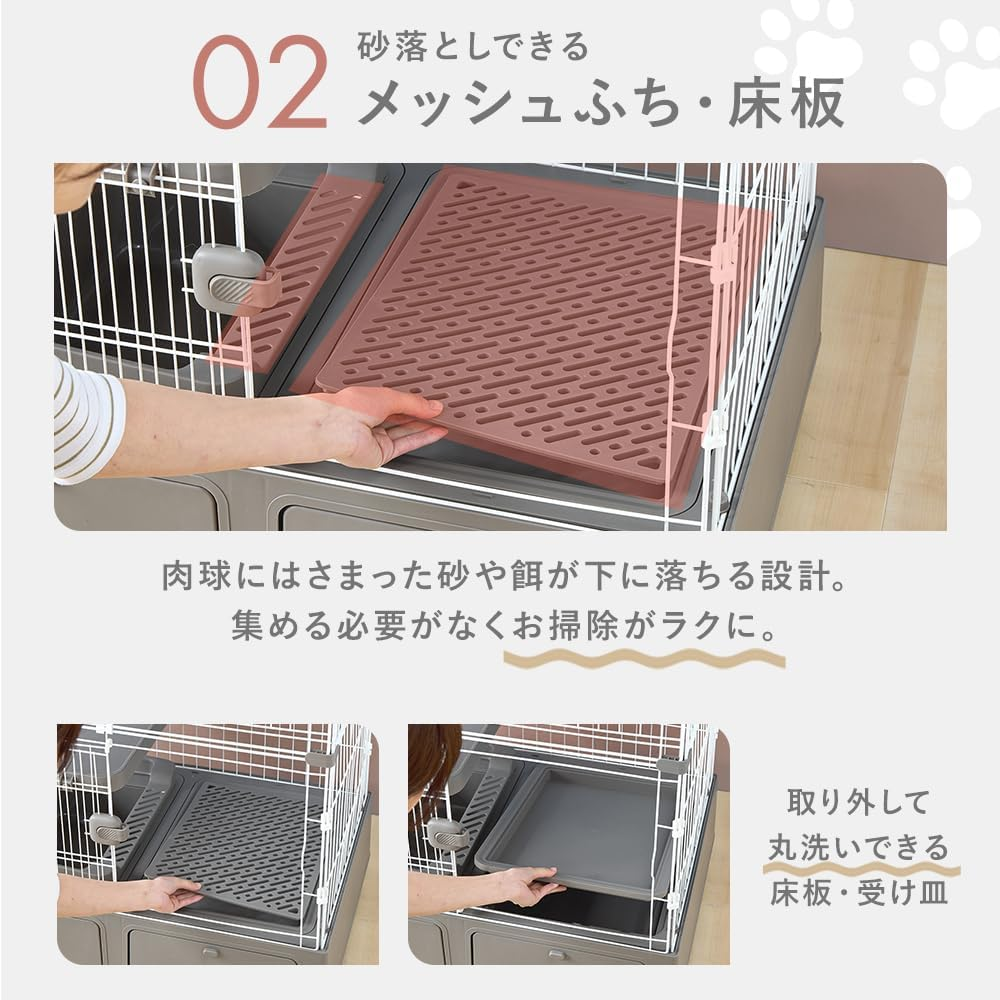 02 砂落としできる
メッシュふち・床板

肉球にはさまった砂や餌が下に落ちる設計。
集める必要がなくお掃除がラクに。

取り外して
丸洗いできる
床板・受け皿