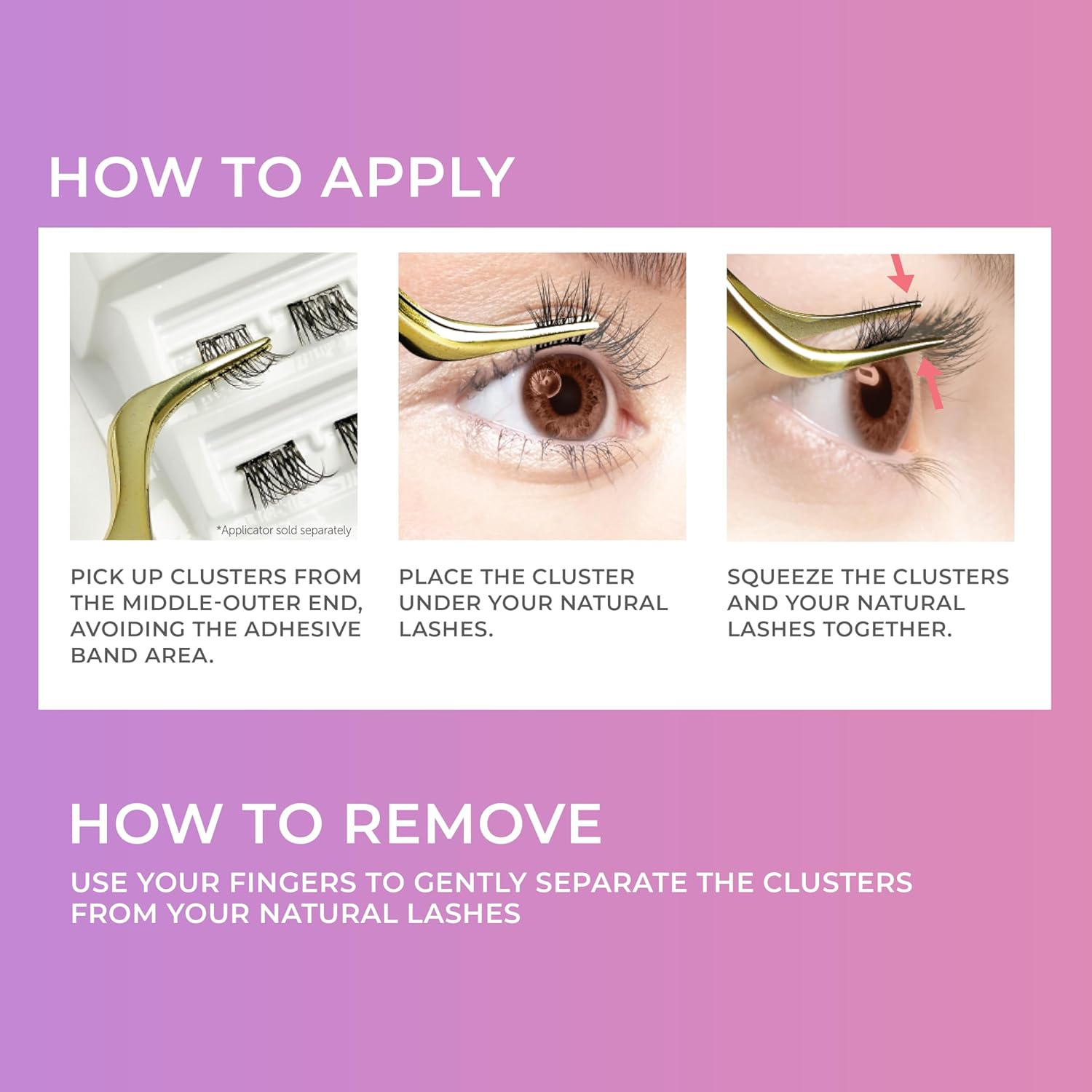 HOW TO APPLY

*Applicator sold separately

PICK UP CLUSTERS FROM THE MIDDLE-OUTER END, AVOIDING THE ADHESIVE BAND AREA.

PLACE THE CLUSTER UNDER YOUR NATURAL LASHES.

SQUEEZE THE CLUSTERS AND YOUR NATURAL LASHES TOGETHER.

HOW TO REMOVE

USE YOUR FINGERS TO GENTLY SEPARATE THE CLUSTERS FROM YOUR NATURAL LASHES