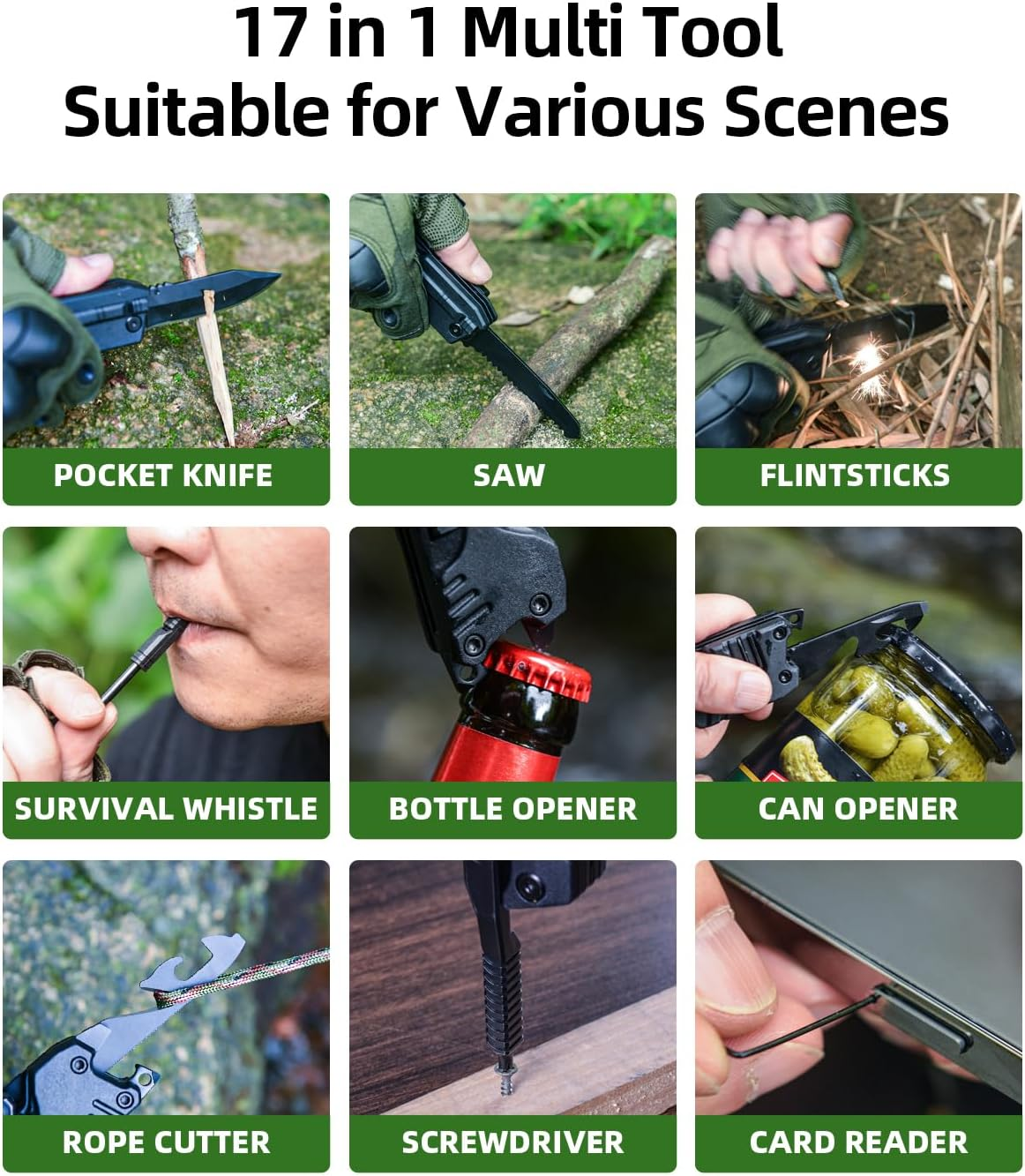 17 in 1 Multi Tool
Suitable for Various Scenes

POCKET KNIFE

SAW

FLINTSTICKS

SURVIVAL WHISTLE

BOTTLE OPENER

CAN OPENER

ROPE CUTTER

SCREWDRIVER

CARD READER