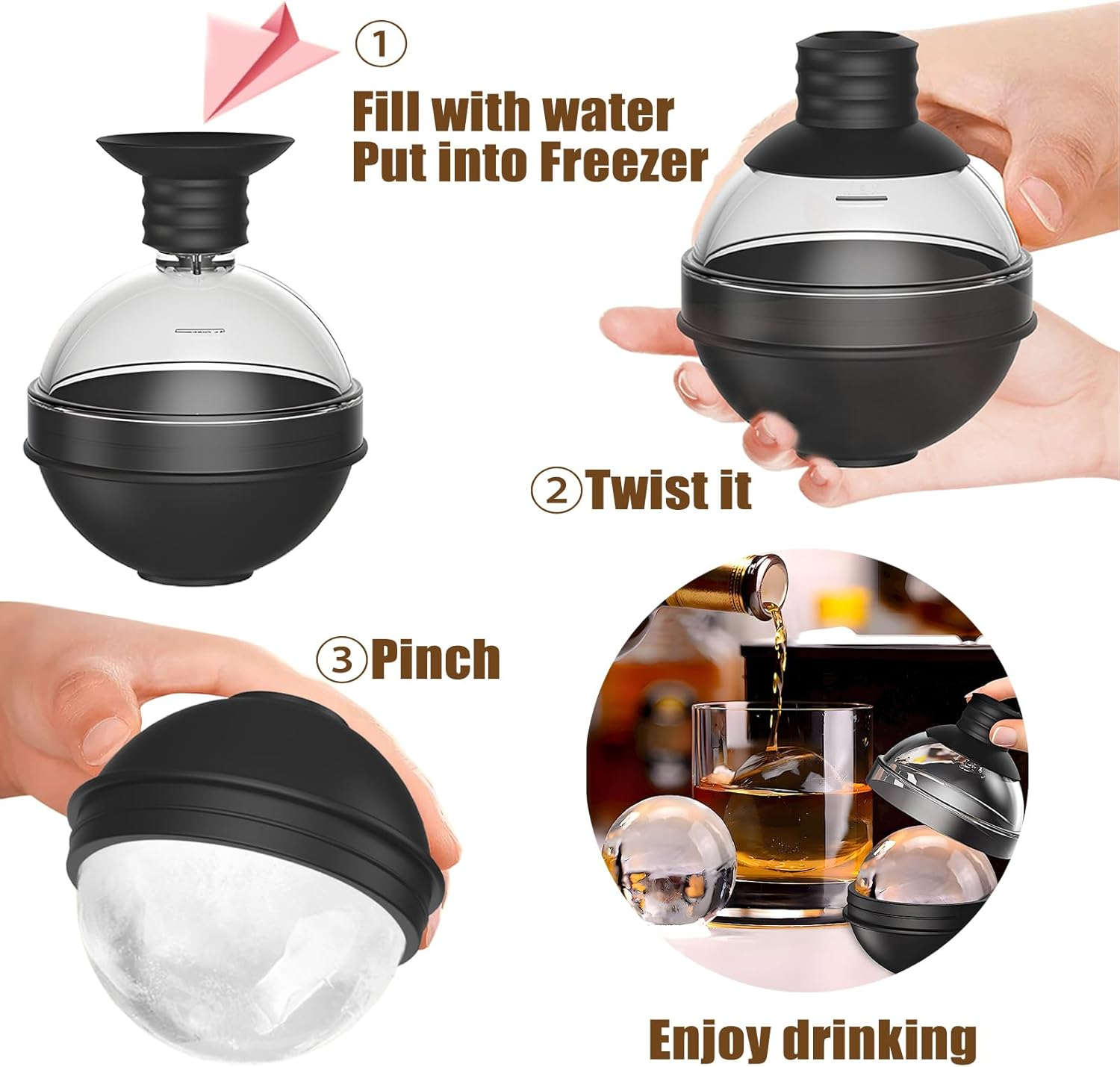 ①
Fill with water
Put into Freezer

②Twist it

③Pinch

Enjoy drinking