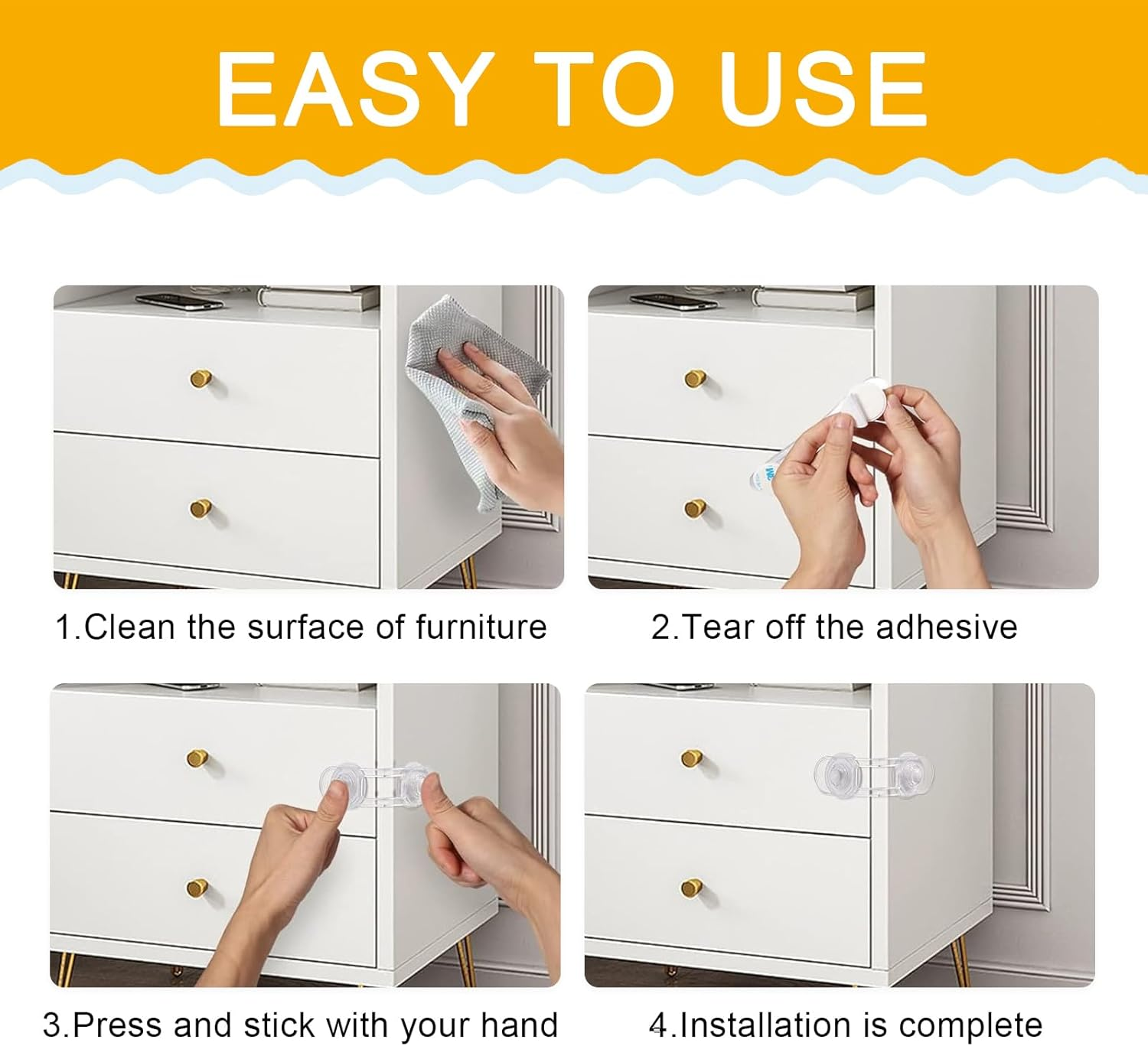 EASY TO USE

1.Clean the surface of furniture

2.Tear off the adhesive

3.Press and stick with your hand

4.Installation is complete