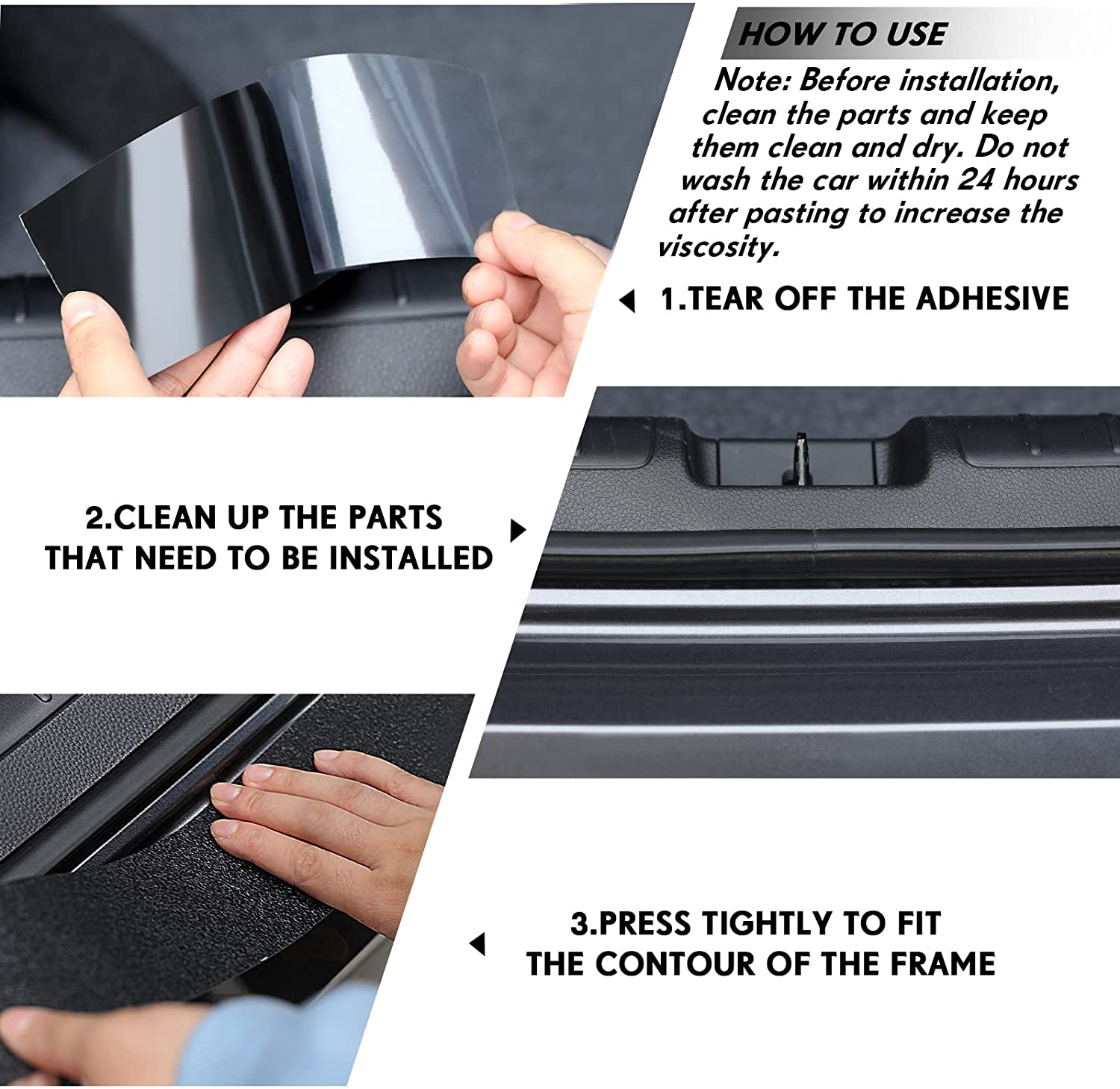 HOW TO USE

Note: Before installation, clean the parts and keep them clean and dry. Do not wash the car within 24 hours after pasting to increase the viscosity.

1.TEAR OFF THE ADHESIVE

2.CLEAN UP THE PARTS THAT NEED TO BE INSTALLED

3.PRESS TIGHTLY TO FIT THE CONTOUR OF THE FRAME