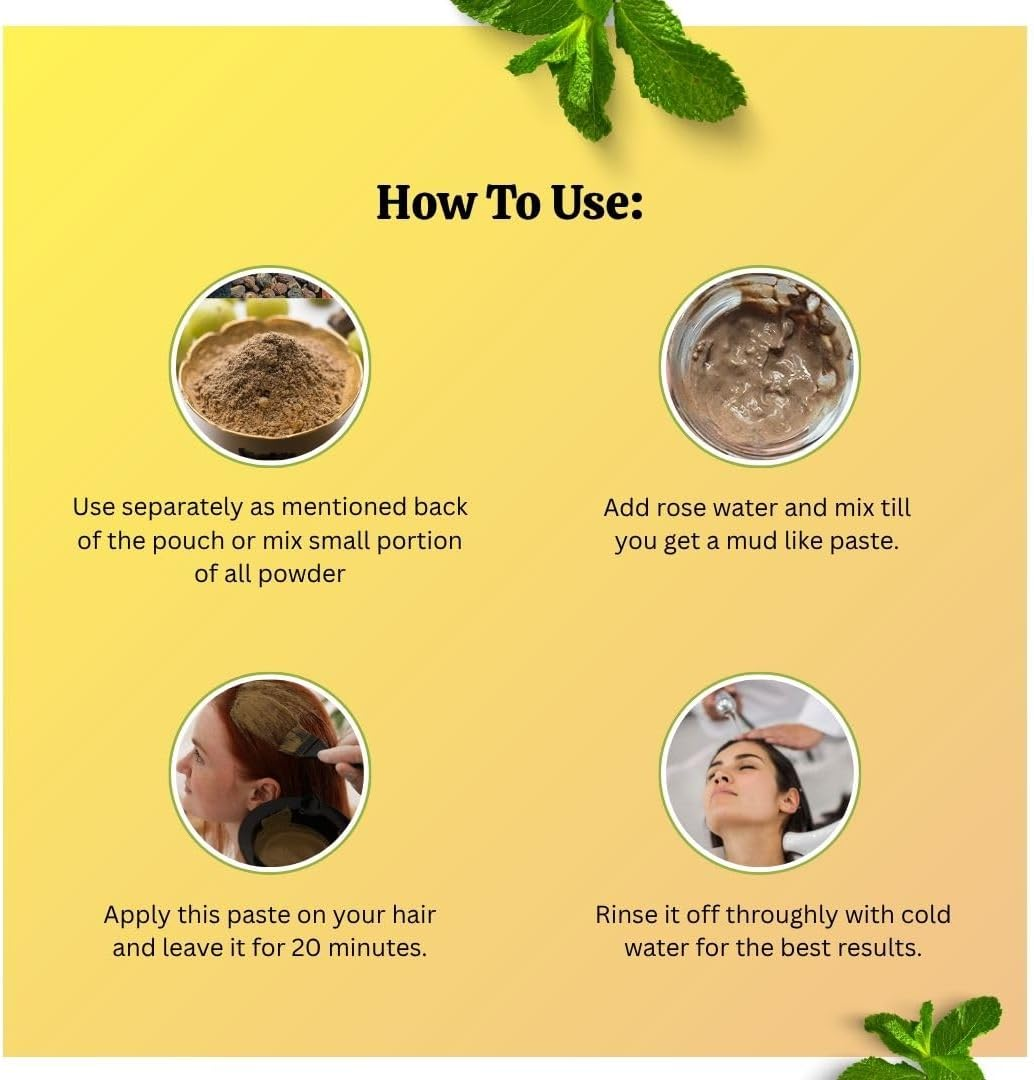 How To Use:

Use separately as mentioned back of the pouch or mix small portion of all powder

Add rose water and mix till you get a mud like paste.

Apply this paste on your hair and leave it for 20 minutes.

Rinse it off throughly with cold water for the best results.