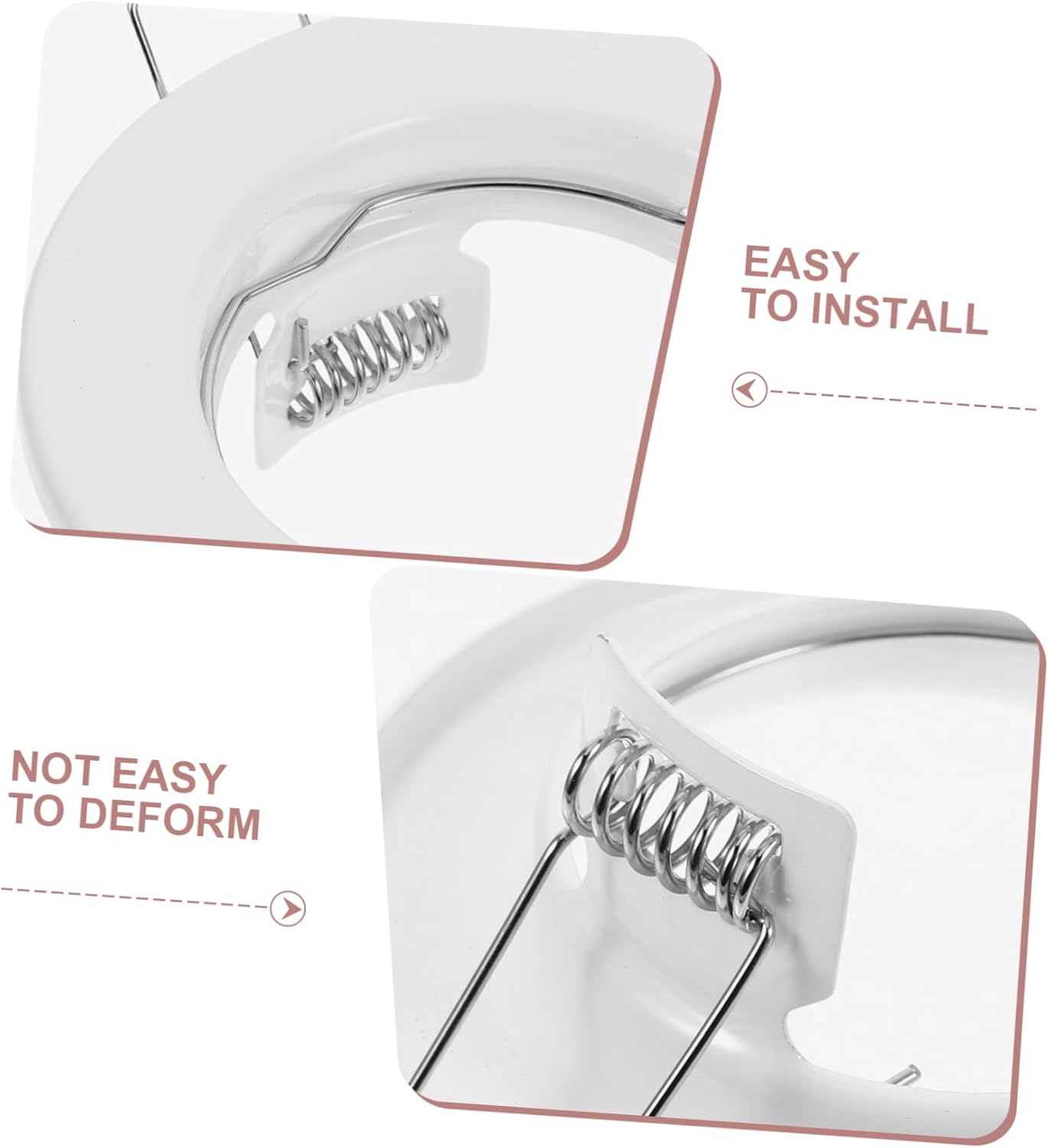 EASY
TO INSTALL

NOT EASY
TO DEFORM