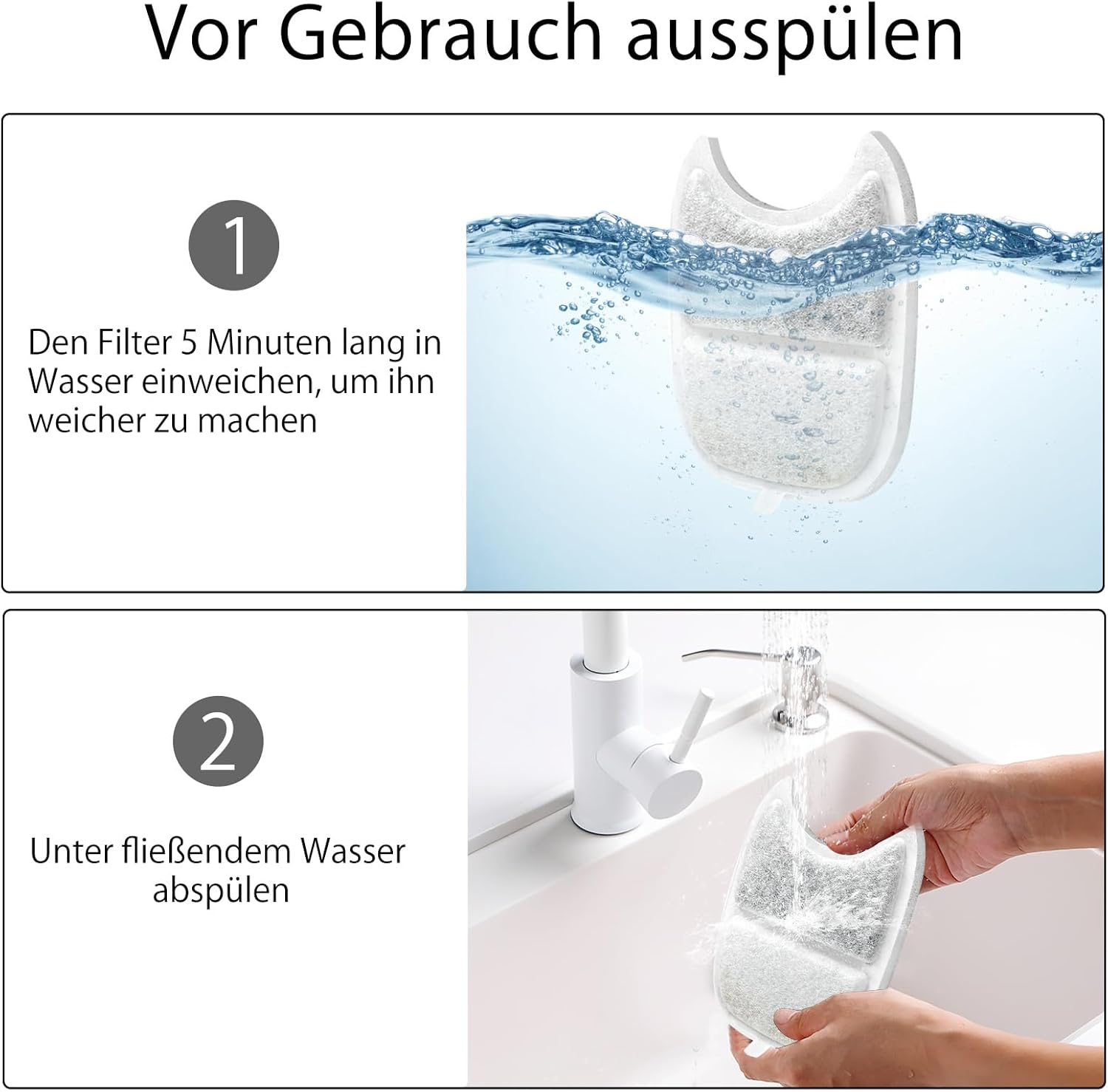 Vor Gebrauch ausspülen

1

Den Filter 5 Minuten lang in Wasser einweichen, um ihn weicher zu machen

2

Unter fließendem Wasser abspülen