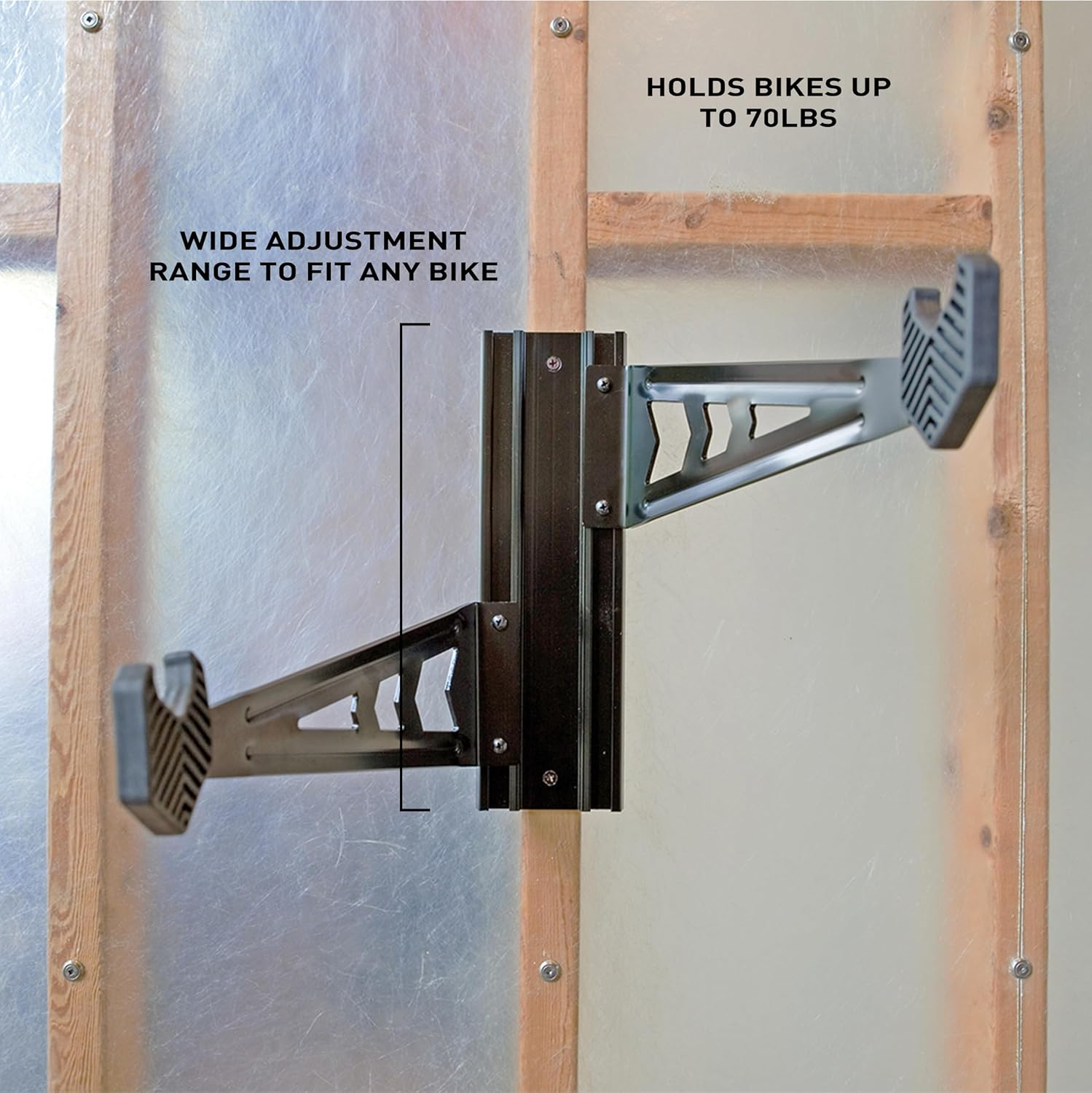 HOLDS BIKES UP TO 70LBS

WIDE ADJUSTMENT RANGE TO FIT ANY BIKE