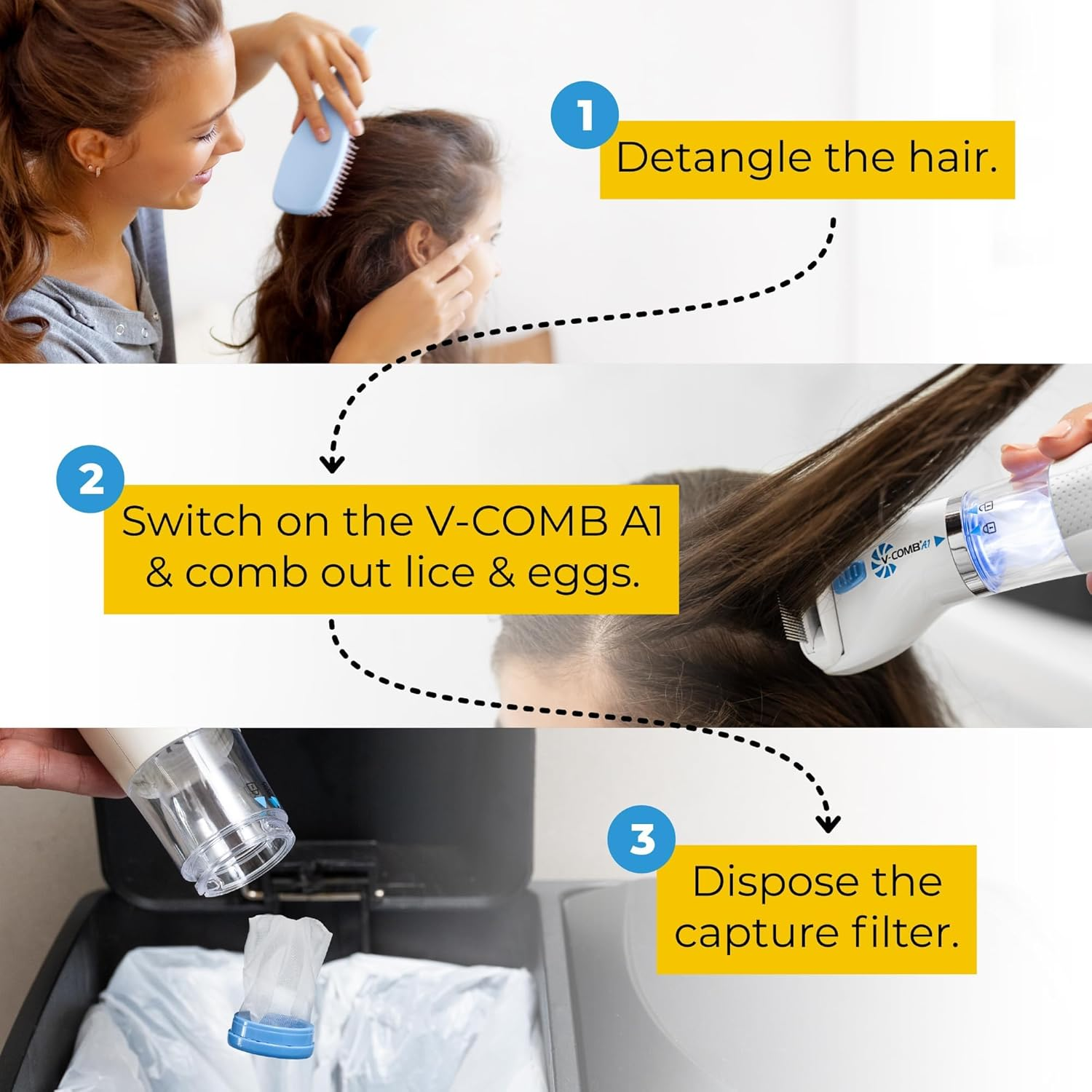 1

Detangle the hair.

2

Switch on the V-COMB A1 & comb out lice & eggs.

V-COMB A1

3

Dispose the capture filter.