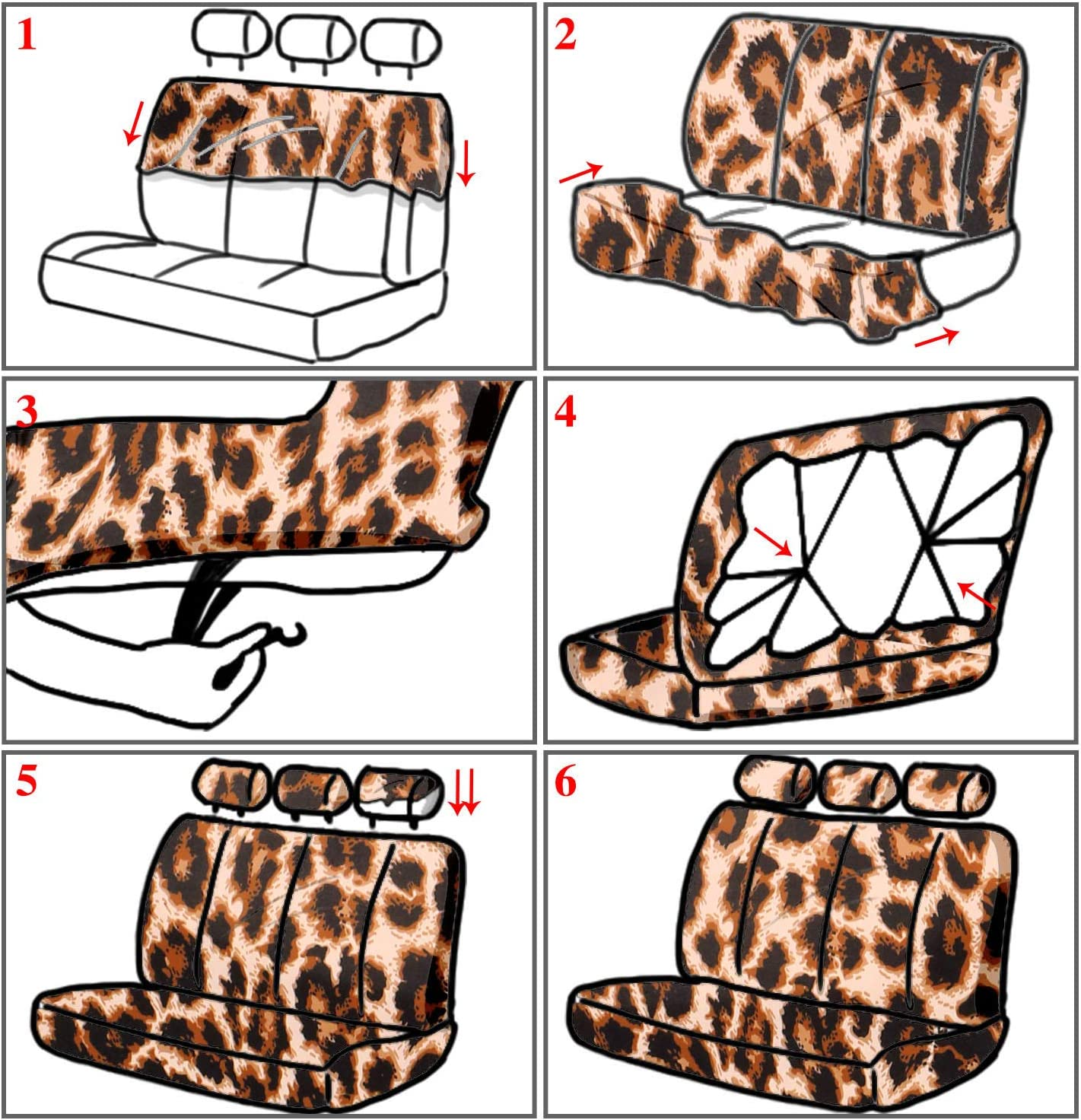 1

2

3

4

5

6