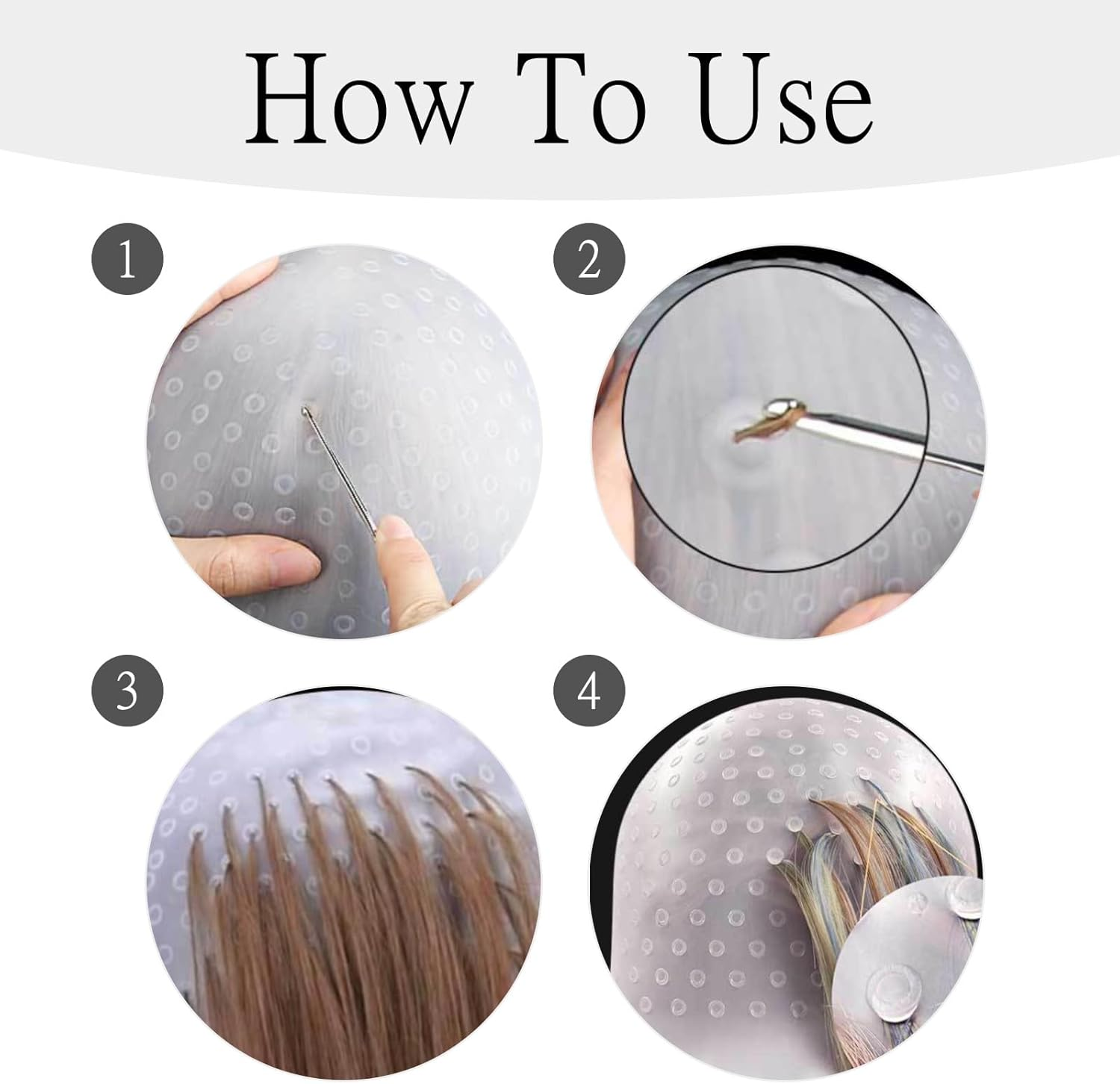 How To Use

1

2

3

4