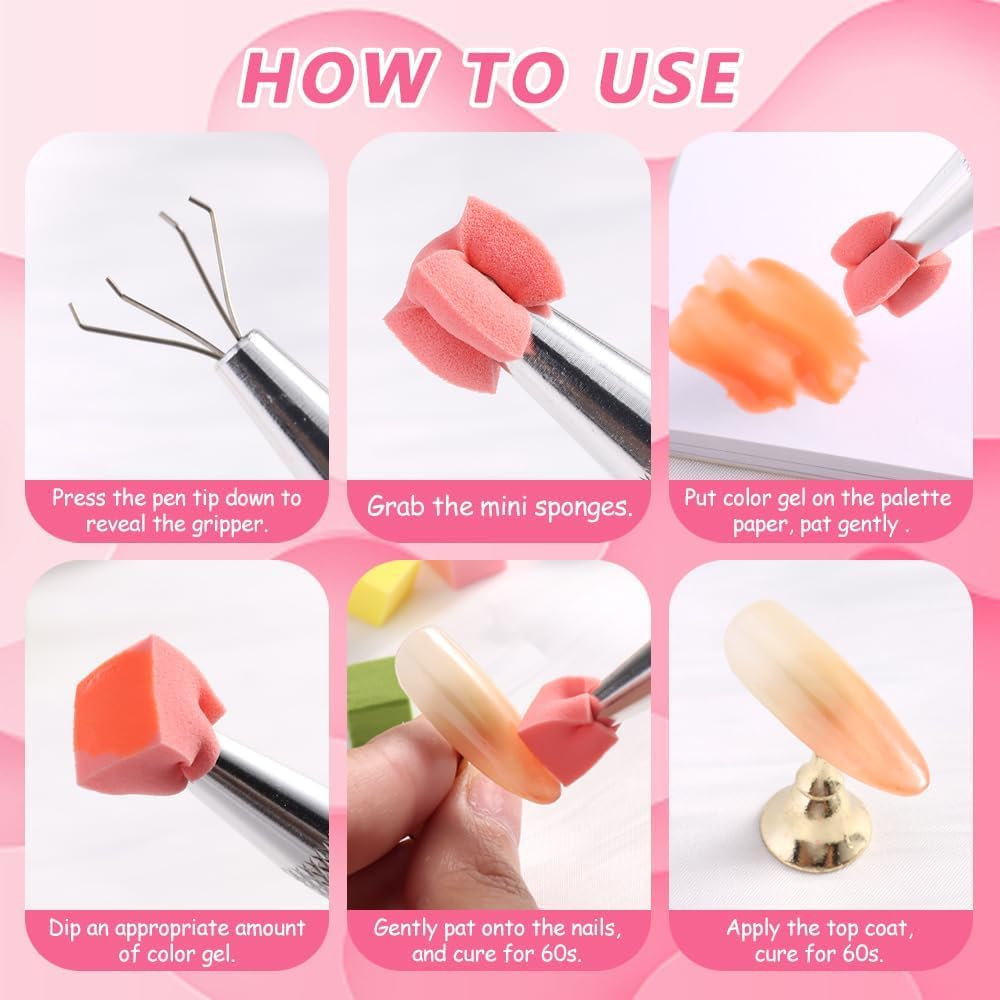 HOW TO USE

Press the pen tip down to reveal the gripper.

Grab the mini sponges.

Put color gel on the palette paper, pat gently .

Dip an appropriate amount of color gel.

Gently pat onto the nails, and cure for 60s.

Apply the top coat, cure for 60s.