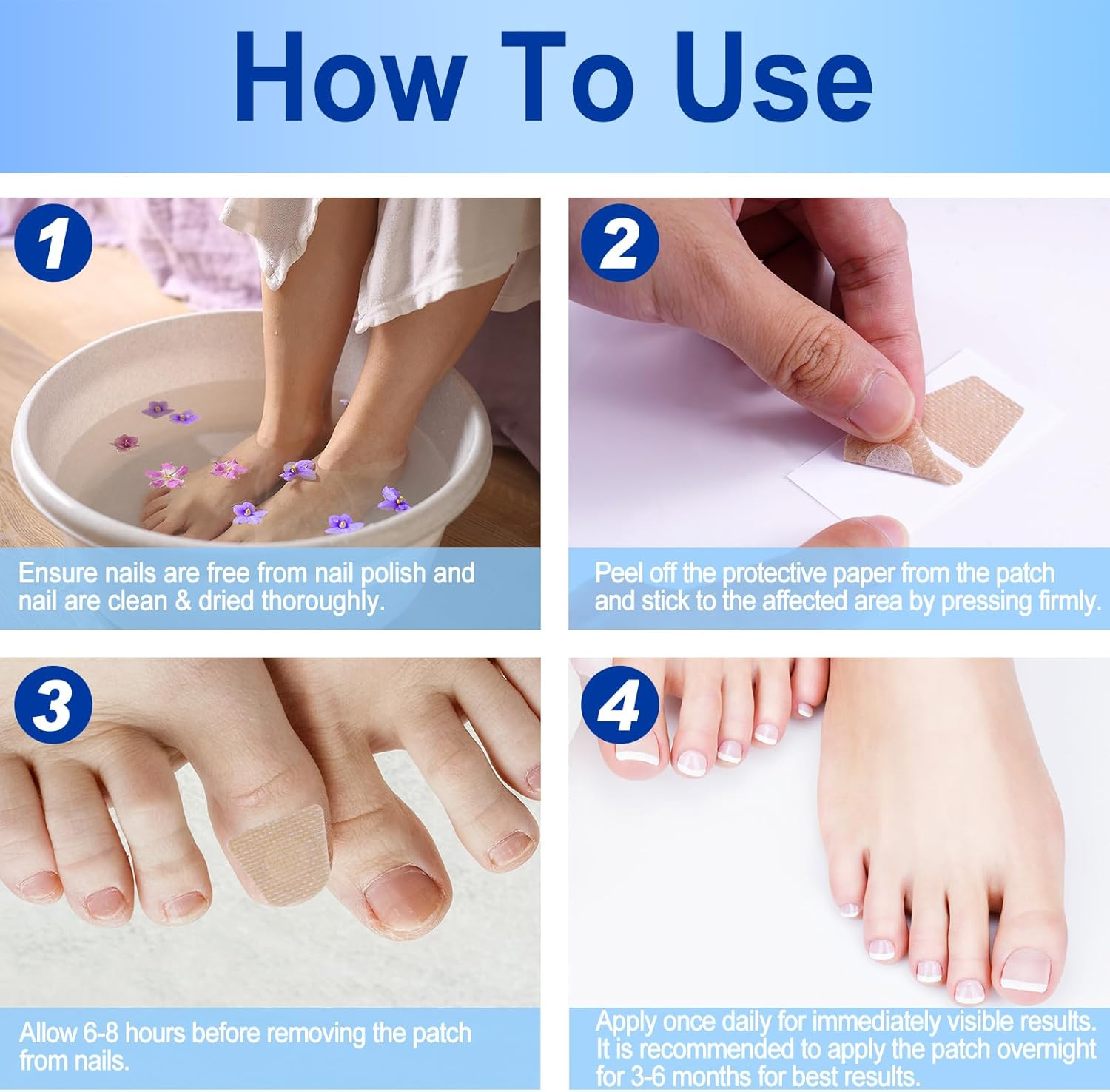 How To Use

1

Ensure nails are free from nail polish and nail are clean & dried thoroughly.

2

Peel off the protective paper from the patch and stick to the affected area by pressing firmly.

3

Allow 6-8 hours before removing the patch from nails.

4

Apply once daily for immediately visible results. It is recommended to apply the patch overnight for 3-6 months for best results.