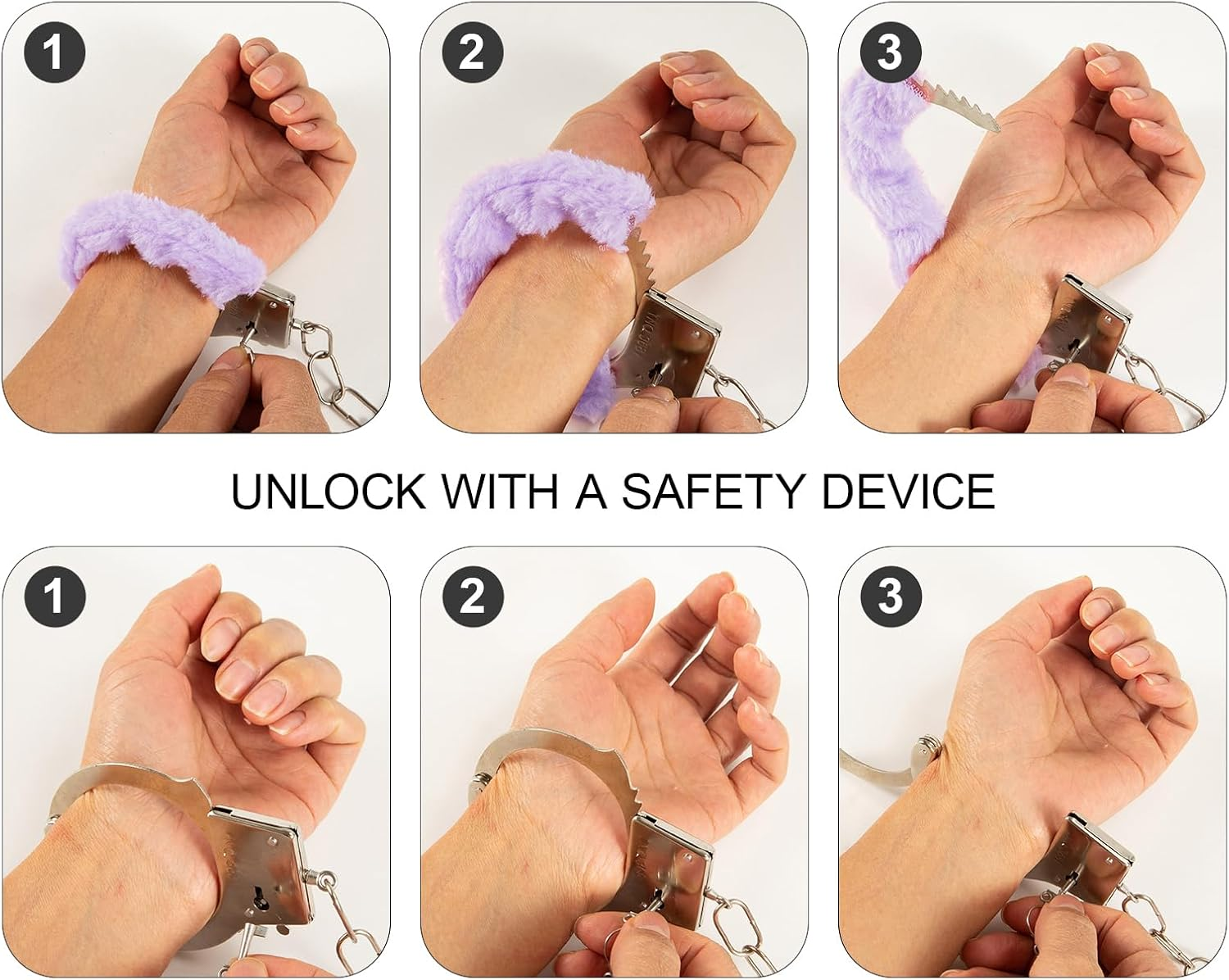 1

2

3

UNLOCK WITH A SAFETY DEVICE

1

2

3