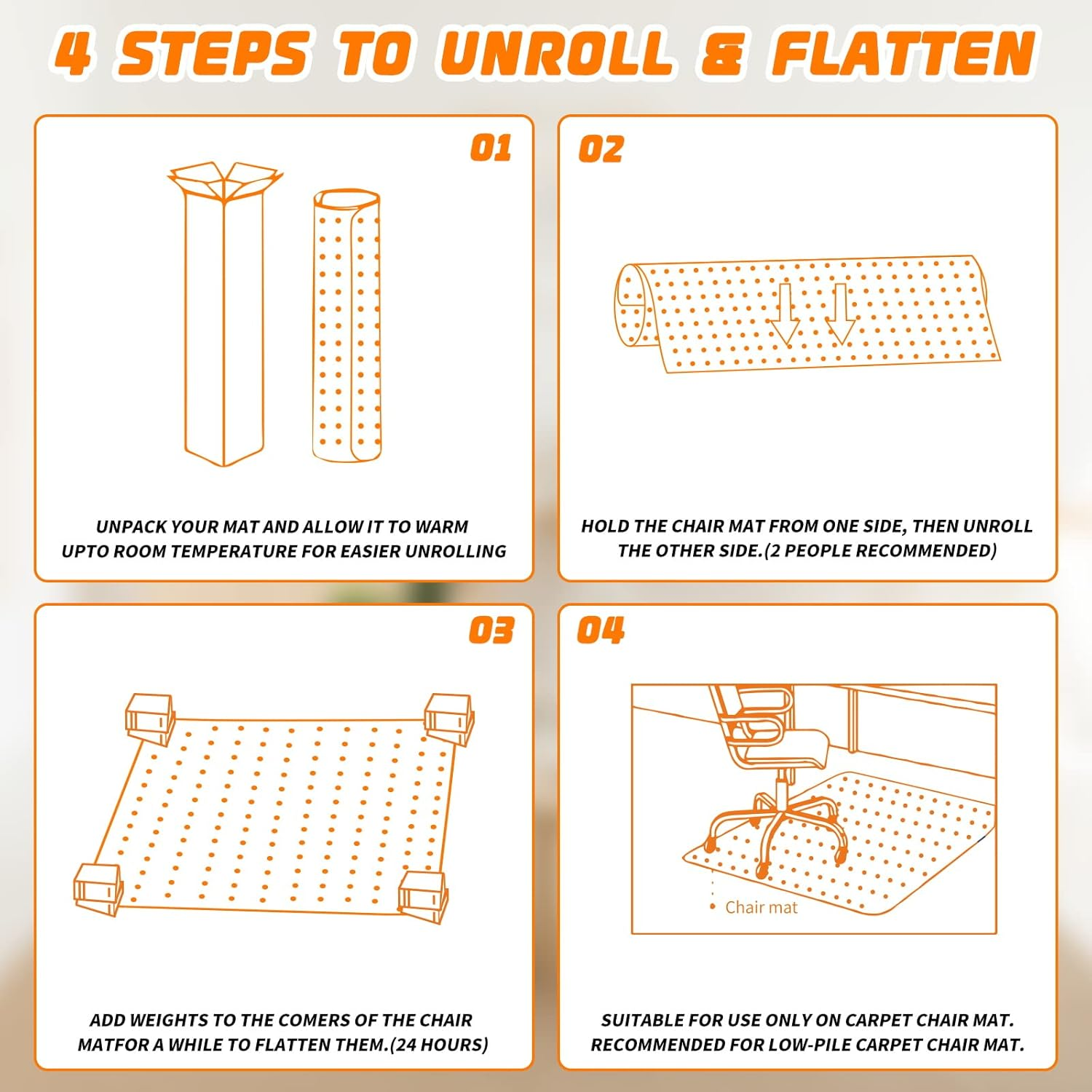 4 STEPS TO UNROLL & FLATTEN

01

UNPACK YOUR MAT AND ALLOW IT TO WARM UPTO ROOM TEMPERATURE FOR EASIER UNROLLING

02

HOLD THE CHAIR MAT FROM ONE SIDE, THEN UNROLL THE OTHER SIDE.(2 PEOPLE RECOMMENDED)

03

ADD WEIGHTS TO THE COMERS OF THE CHAIR MATFOR A WHILE TO FLATTEN THEM.(24 HOURS)

04

Chair mat

SUITABLE FOR USE ONLY ON CARPET CHAIR MAT. RECOMMENDED FOR LOW-PILE CARPET CHAIR MAT.