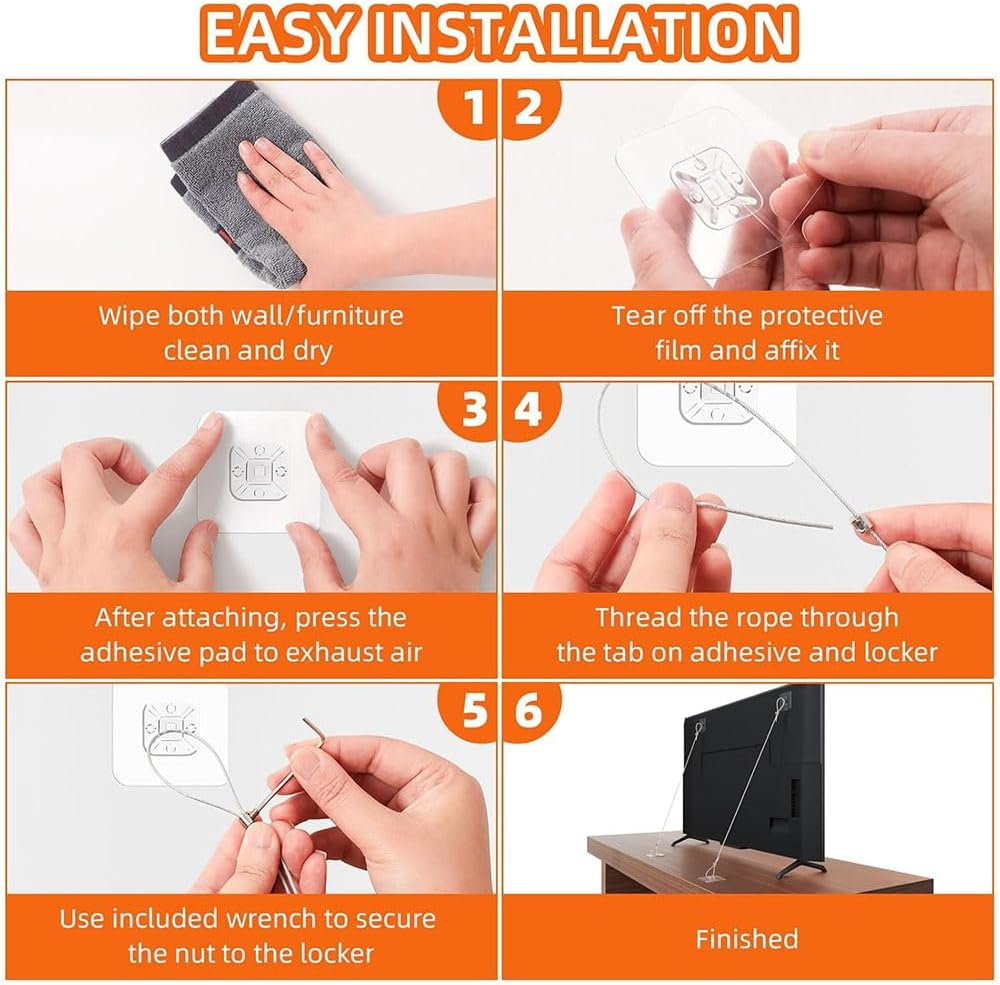 EASY INSTALLATION

1

Wipe both wall/furniture clean and dry

2

Tear off the protective film and affix it

3

After attaching, press the adhesive pad to exhaust air

4

Thread the rope through the tab on adhesive and locker

5

Use included wrench to secure the nut to the locker

6

Finished