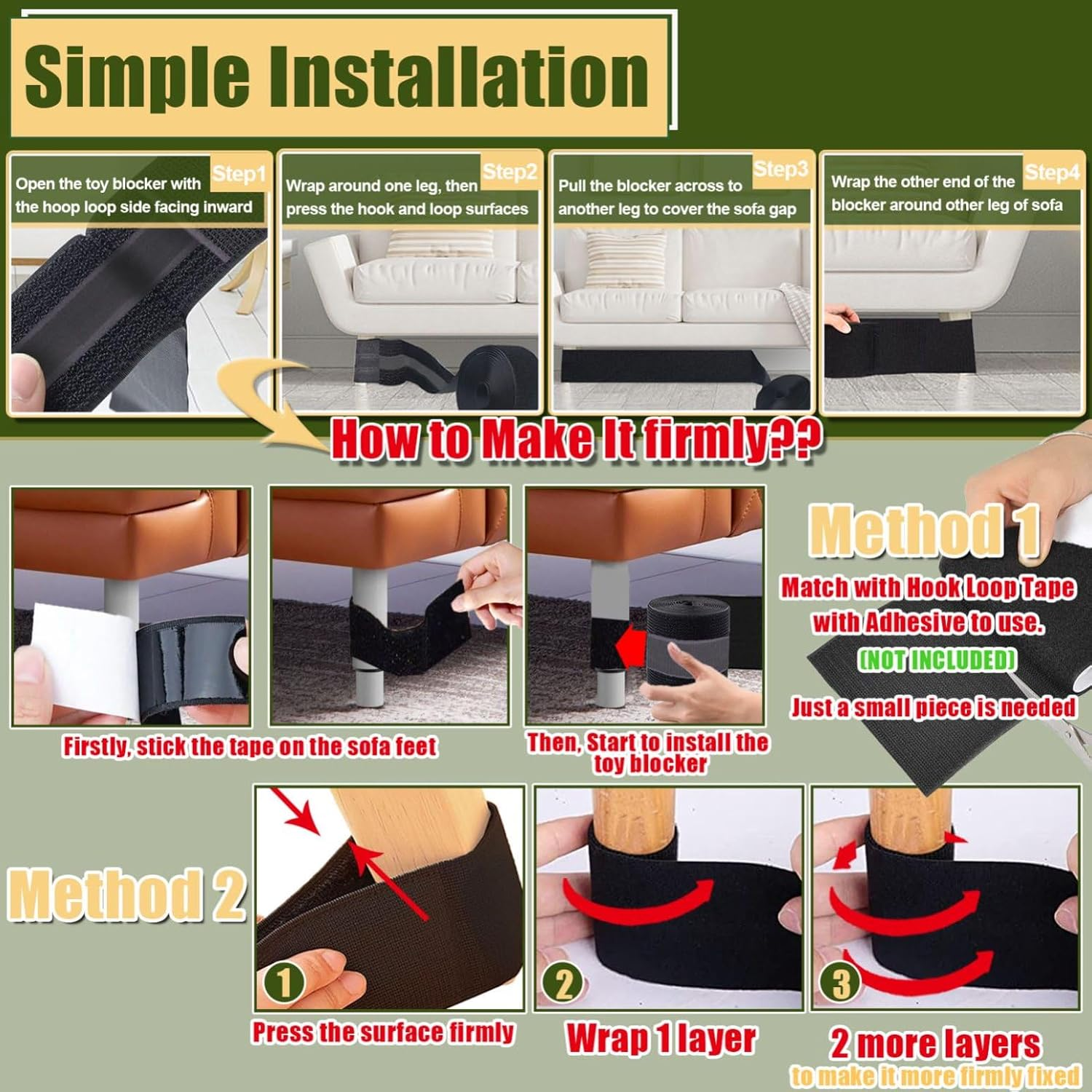 Simple Installation

Step1
Open the toy blocker with the hoop loop side facing inward

Step2
Wrap around one leg, then press the hook and loop surfaces

Step3
Pull the blocker across to another leg to cover the sofa gap

Step4
Wrap the other end of the blocker around other leg of sofa

How to Make It firmly??

Method 1
Match with Hook Loop Tape with Adhesive to use.
(NOT INCLUDED)
Just a small piece is needed

Firstly, stick the tape on the sofa feet

Then, Start to install the toy blocker

Method 2

1
Press the surface firmly

2
Wrap 1 layer

3
2 more layers
to make it more firmly fixed