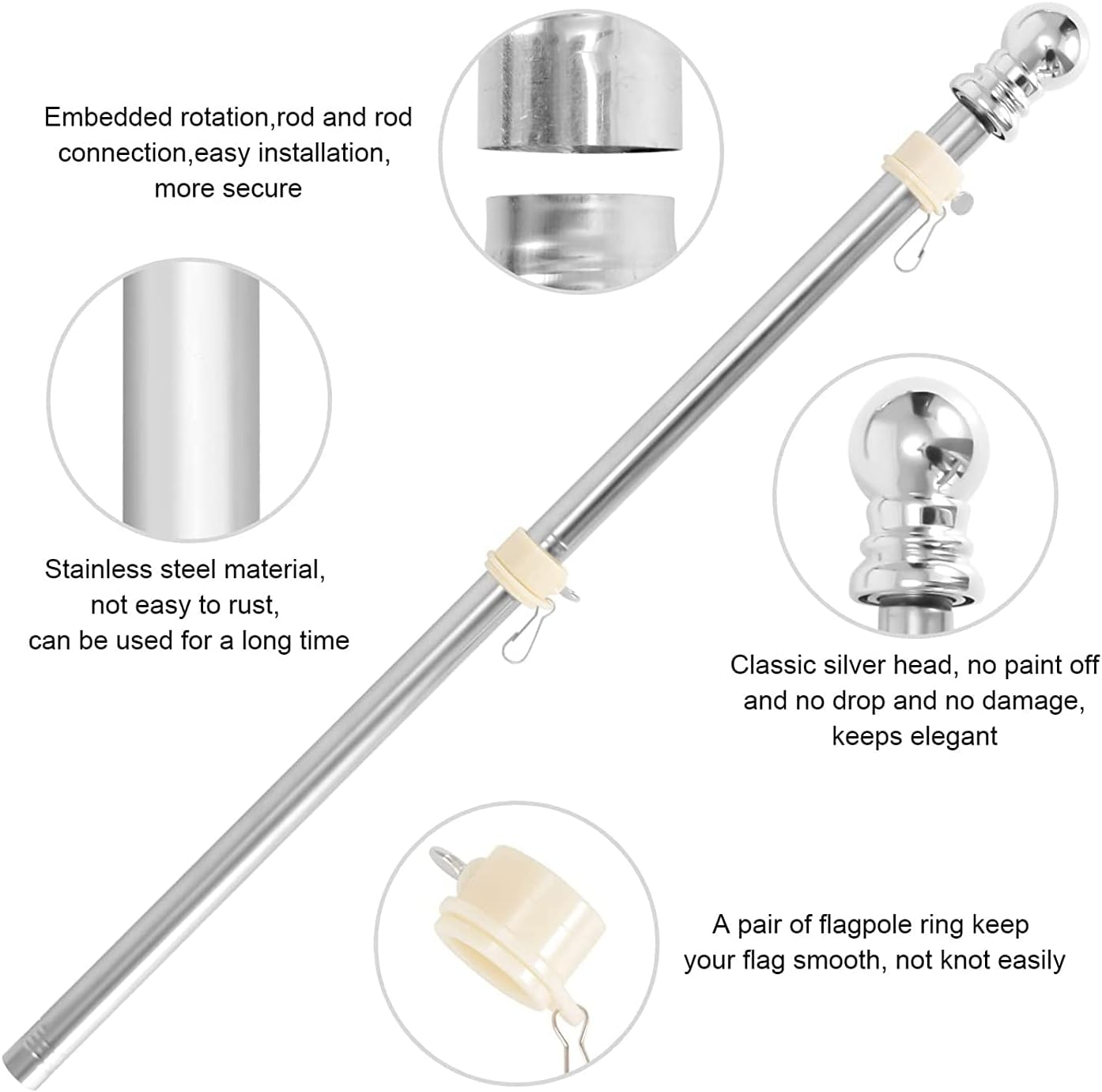 Embedded rotation,rod and rod connection,easy installation, more secure

Stainless steel material, not easy to rust, can be used for a long time

Classic silver head, no paint off and no drop and no damage, keeps elegant

A pair of flagpole ring keep your flag smooth, not knot easily