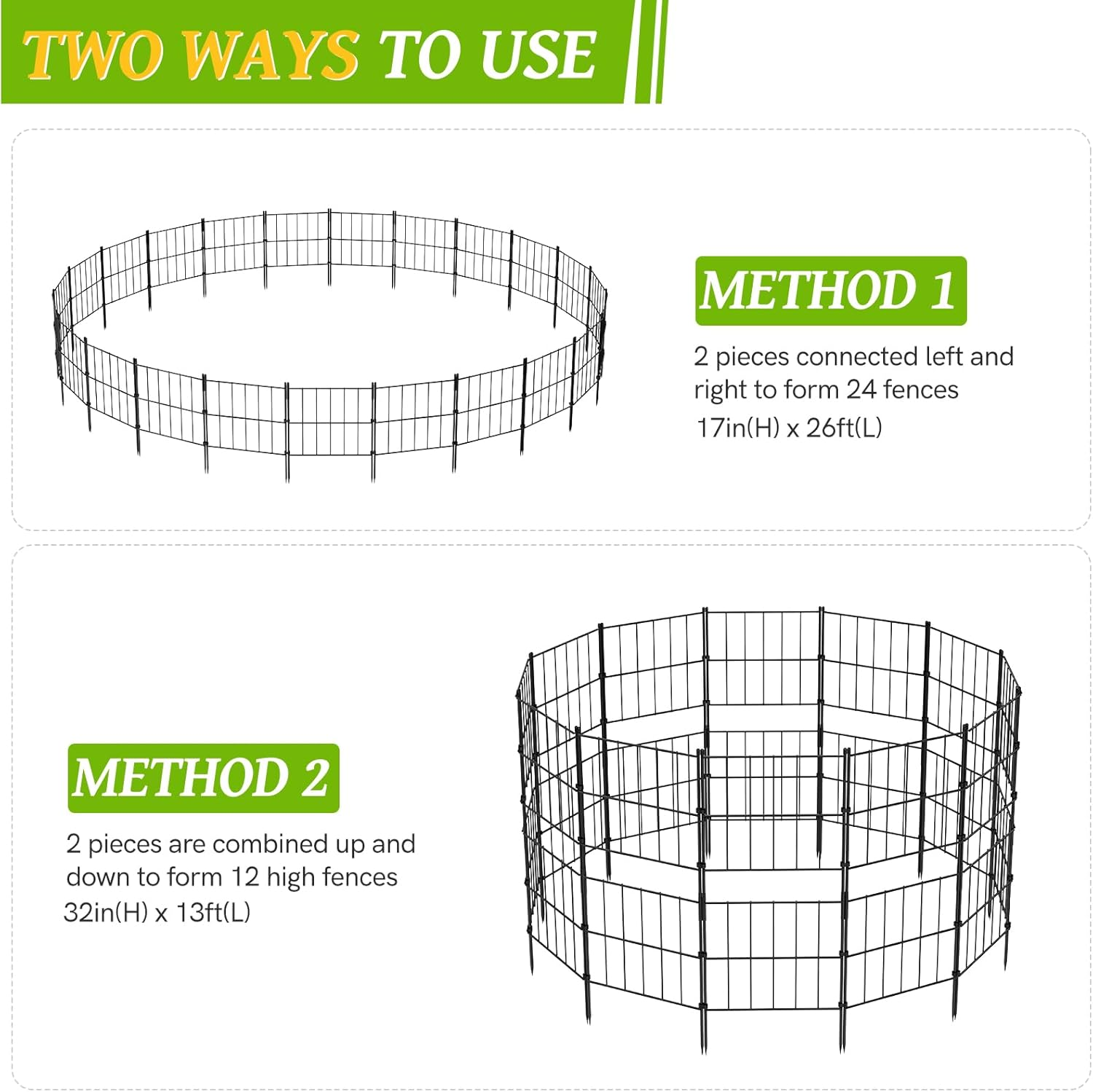 TWO WAYS TO USE

METHOD 1

2 pieces connected left and right to form 24 fences
17in(H) x 26ft(L)

METHOD 2

2 pieces are combined up and down to form 12 high fences
32in(H) x 13ft(L)