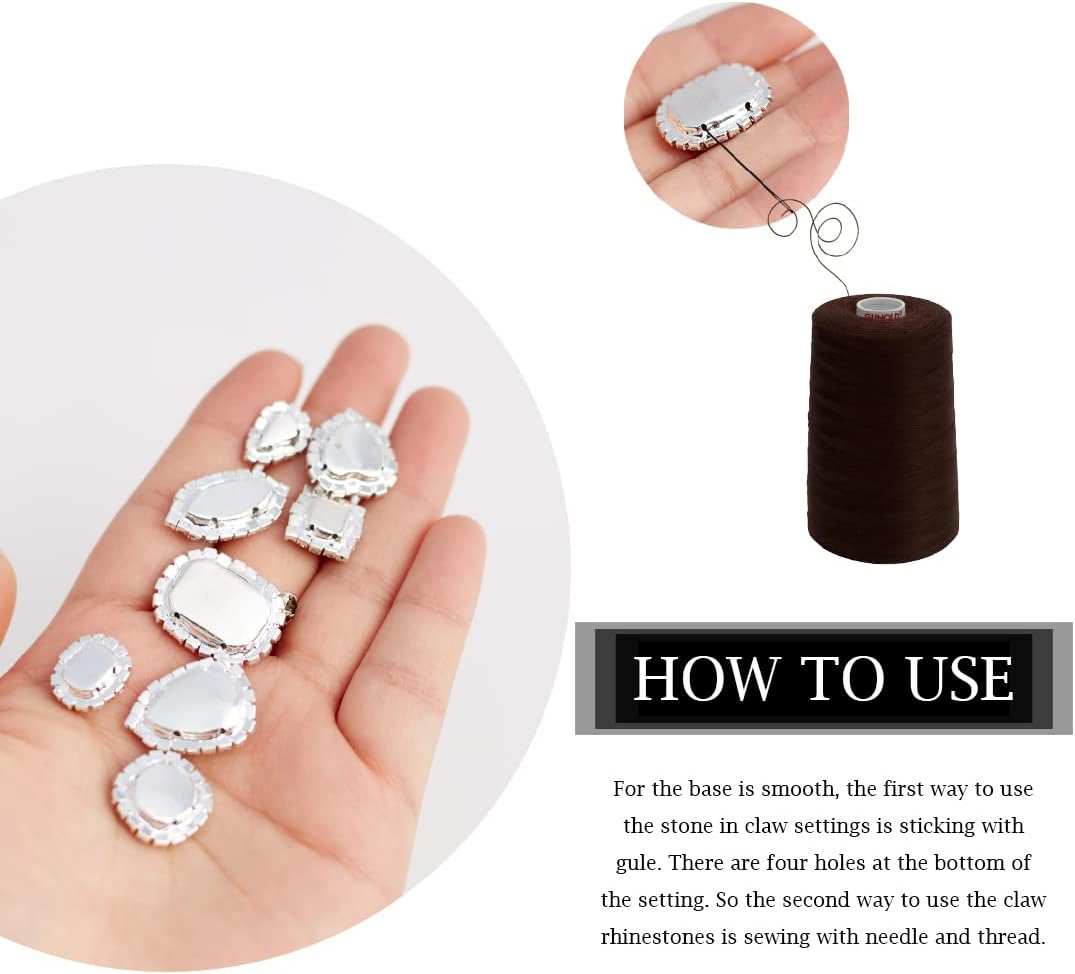 GUNOLD

HOW TO USE

For the base is smooth, the first way to use the stone in claw settings is sticking with gule. There are four holes at the bottom of the setting. So the second way to use the claw rhinestones is sewing with needle and thread.