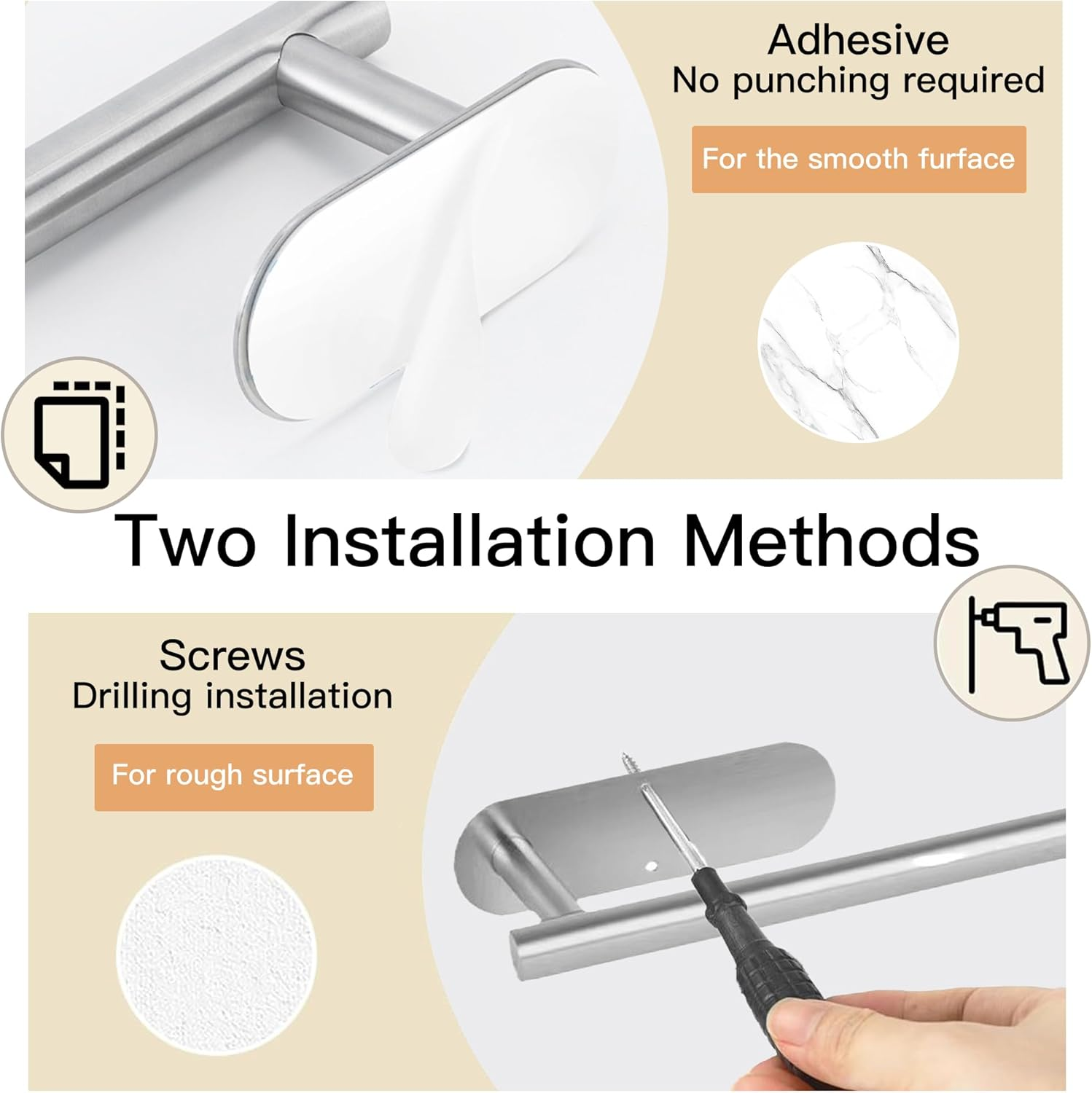 Adhesive
No punching required

For the smooth furface

Two Installation Methods

Screws
Drilling installation

For rough surface