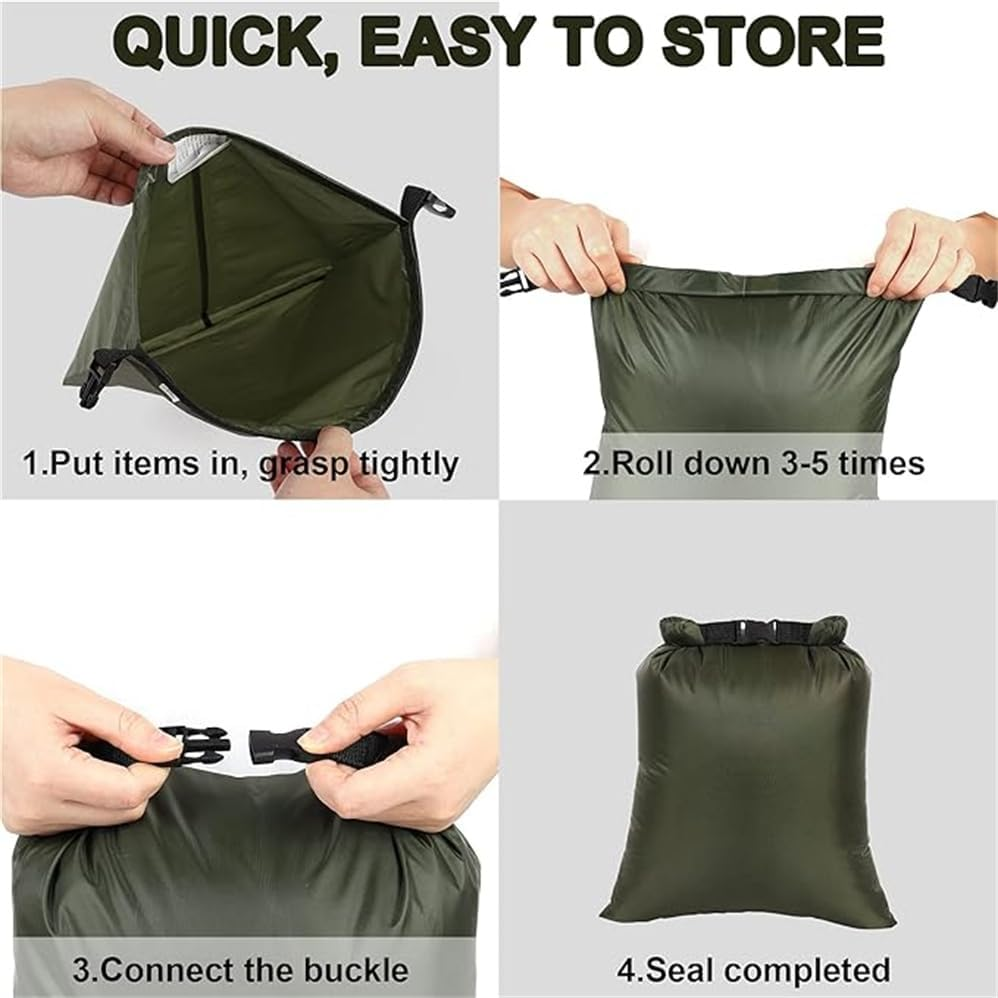 QUICK, EASY TO STORE

1.Put items in, grasp tightly

2.Roll down 3-5 times

3.Connect the buckle

4.Seal completed