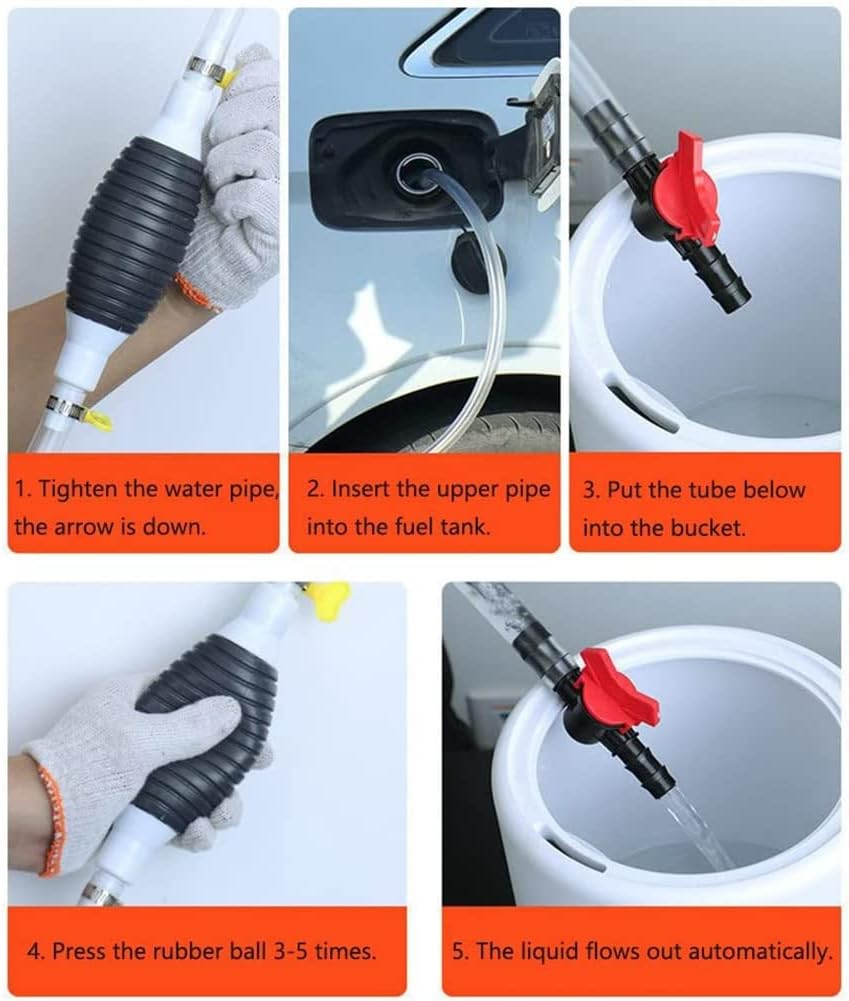 1. Tighten the water pipe, the arrow is down.

2. Insert the upper pipe into the fuel tank.

3. Put the tube below into the bucket.

4. Press the rubber ball 3-5 times.

5. The liquid flows out automatically.