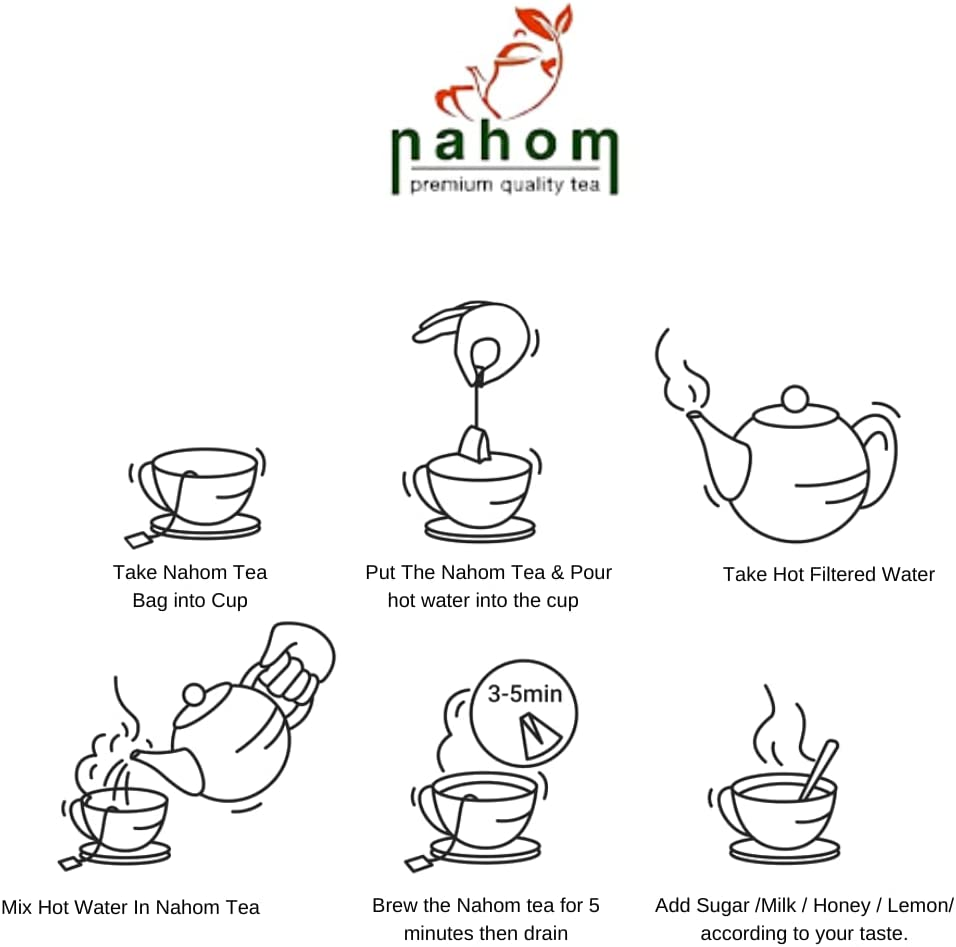 nahom
premium quality tea

Take Nahom Tea Bag into Cup

Put The Nahom Tea & Pour hot water into the cup

Take Hot Filtered Water

Mix Hot Water In Nahom Tea

3-5min

Brew the Nahom tea for 5 minutes then drain

Add Sugar /Milk / Honey / Lemon/ according to your taste.