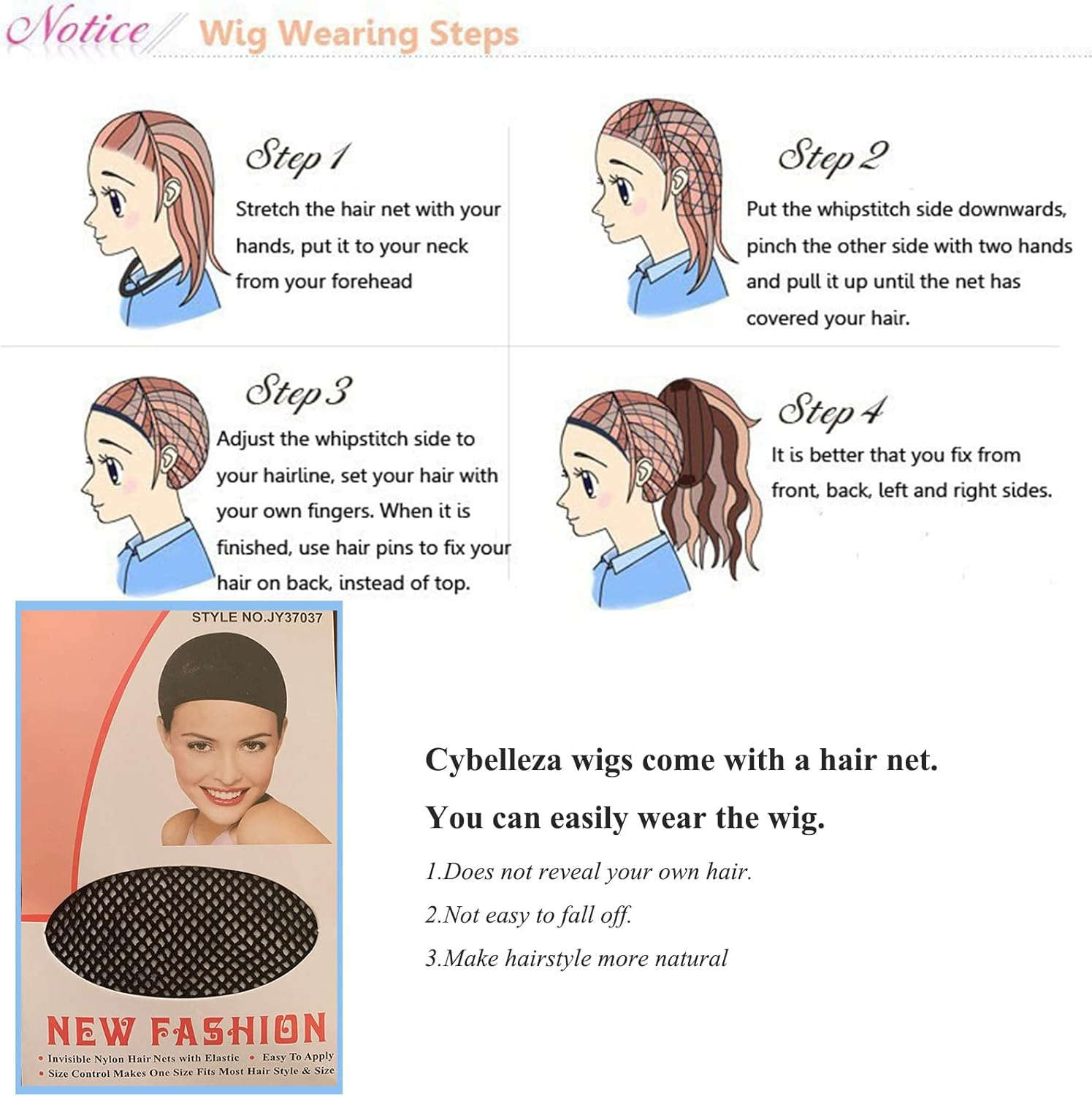 Notice Wig Wearing Steps

Step 1
Stretch the hair net with your hands, put it to your neck from your forehead

Step 2
Put the whipstitch side downwards, pinch the other side with two hands and pull it up until the net has covered your hair.

Step 3
Adjust the whipstitch side to your hairline, set your hair with your own fingers. When it is finished, use hair pins to fix your hair on back, instead of top.

Step 4
It is better that you fix from front, back, left and right sides.

STYLE NO.JY37037

NEW FASHION
• Invisible Nylon Hair Nets with Elastic • Easy To Apply
• Size Control Makes One Size Fits Most Hair Style & Size

Cybelleza wigs come with a hair net.

You can easily wear the wig.

1.Does not reveal your own hair.

2.Not easy to fall off.

3.Make hairstyle more natural