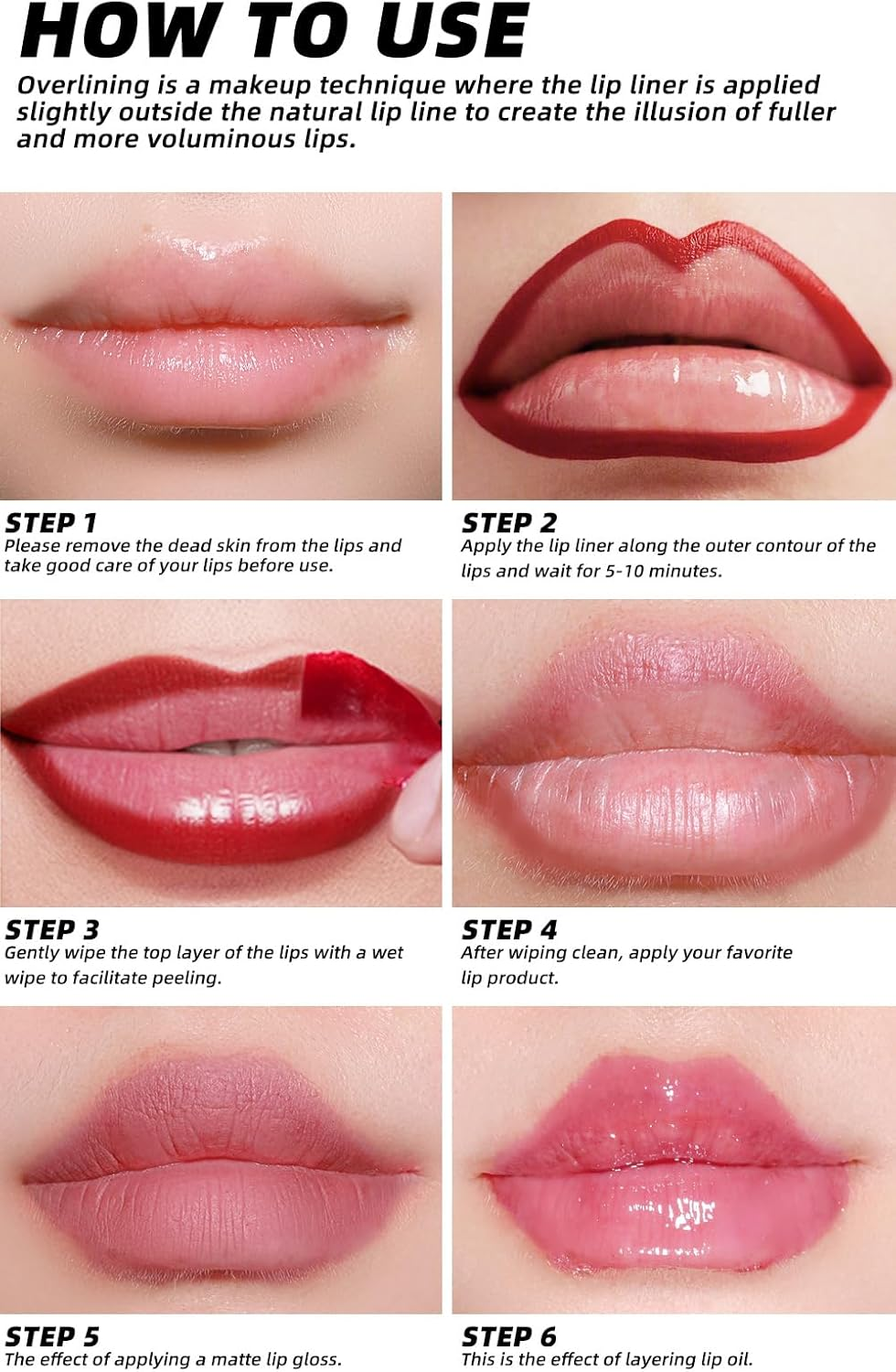 HOW TO USE

Overlining is a makeup technique where the lip liner is applied slightly outside the natural lip line to create the illusion of fuller and more voluminous lips.

STEP 1
Please remove the dead skin from the lips and take good care of your lips before use.

STEP 2
Apply the lip liner along the outer contour of the lips and wait for 5-10 minutes.

STEP 3
Gently wipe the top layer of the lips with a wet wipe to facilitate peeling.

STEP 4
After wiping clean, apply your favorite lip product.

STEP 5
The effect of applying a matte lip gloss.

STEP 6
This is the effect of layering lip oil.