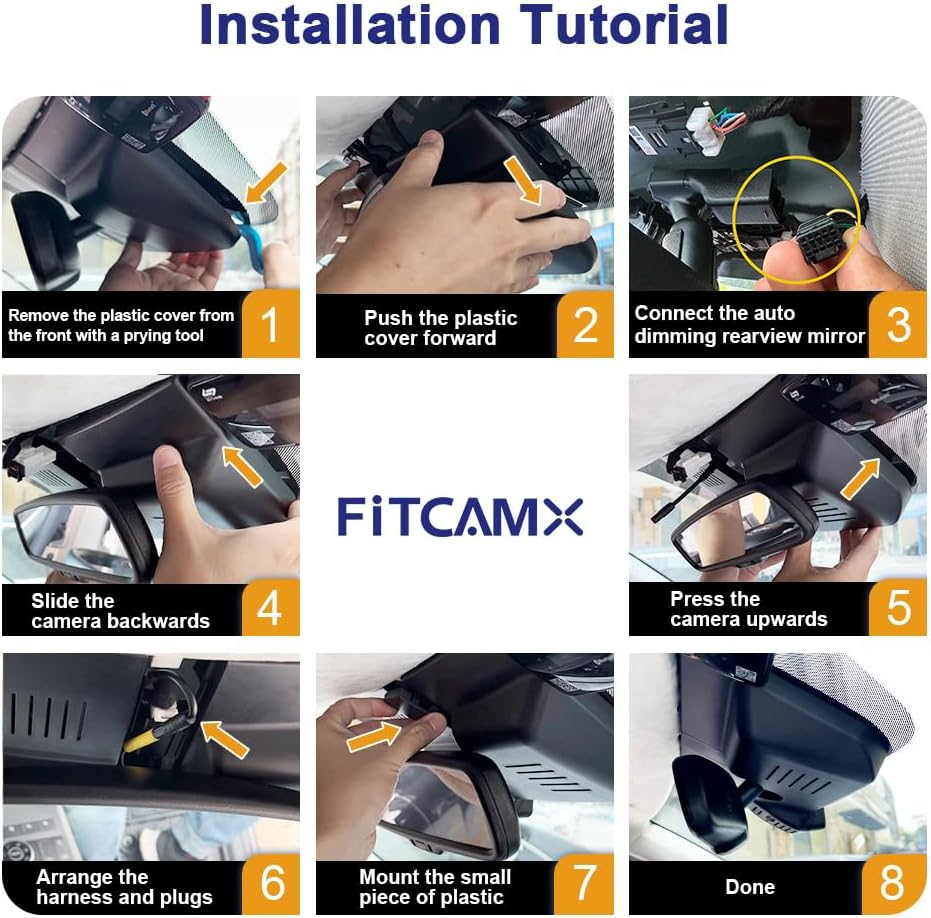 Installation Tutorial

Remove the plastic cover from the front with a prying tool 1

Push the plastic cover forward 2

Connect the auto dimming rearview mirror 3

Slide the camera backwards 4

FiTCAMX

Press the camera upwards 5

Arrange the harness and plugs 6

Mount the small piece of plastic 7

Done 8