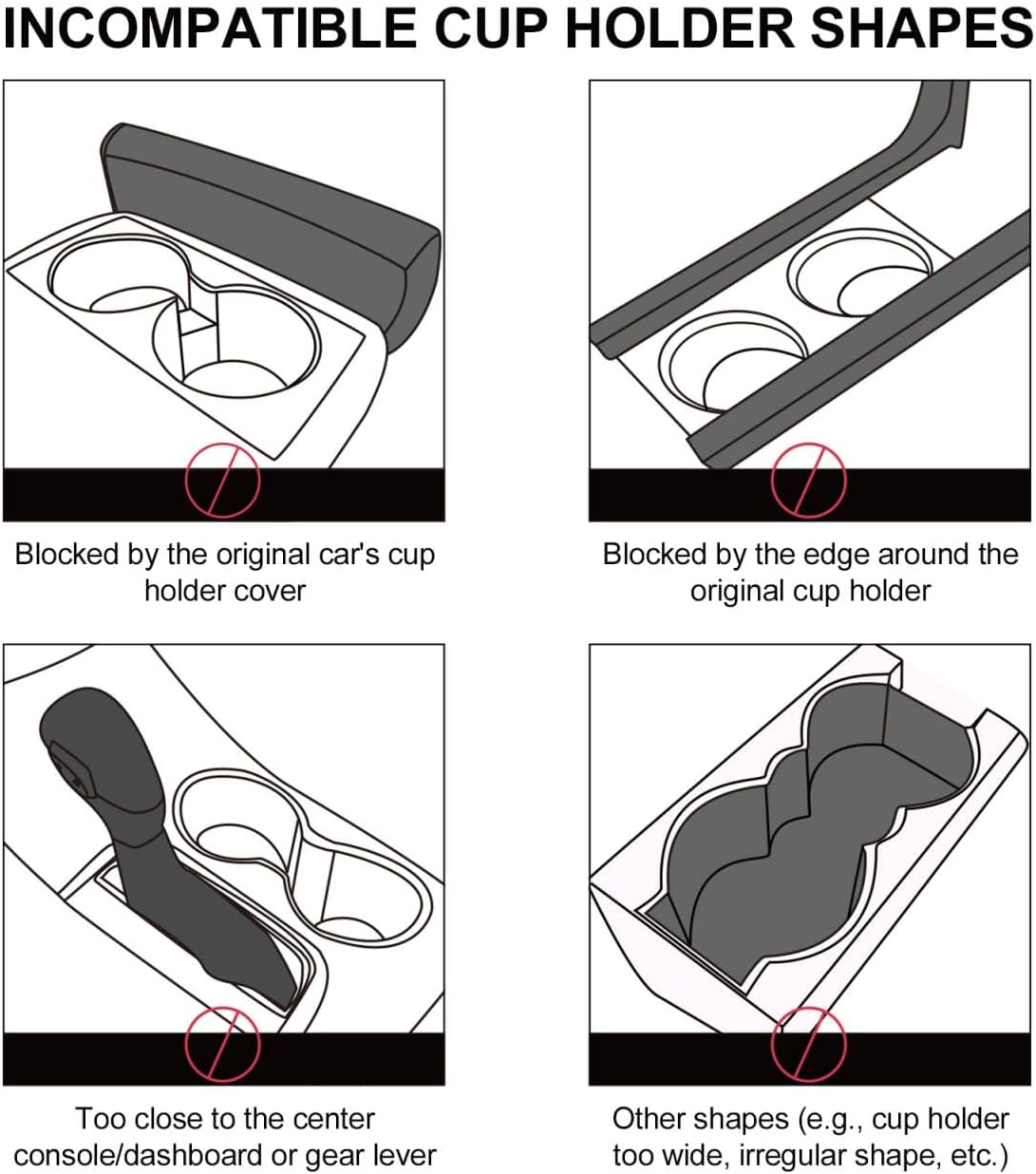 INCOMPATIBLE CUP HOLDER SHAPES

Blocked by the original car's cup holder cover

Blocked by the edge around the original cup holder

Too close to the center console/dashboard or gear lever

Other shapes (e.g., cup holder too wide, irregular shape, etc.)