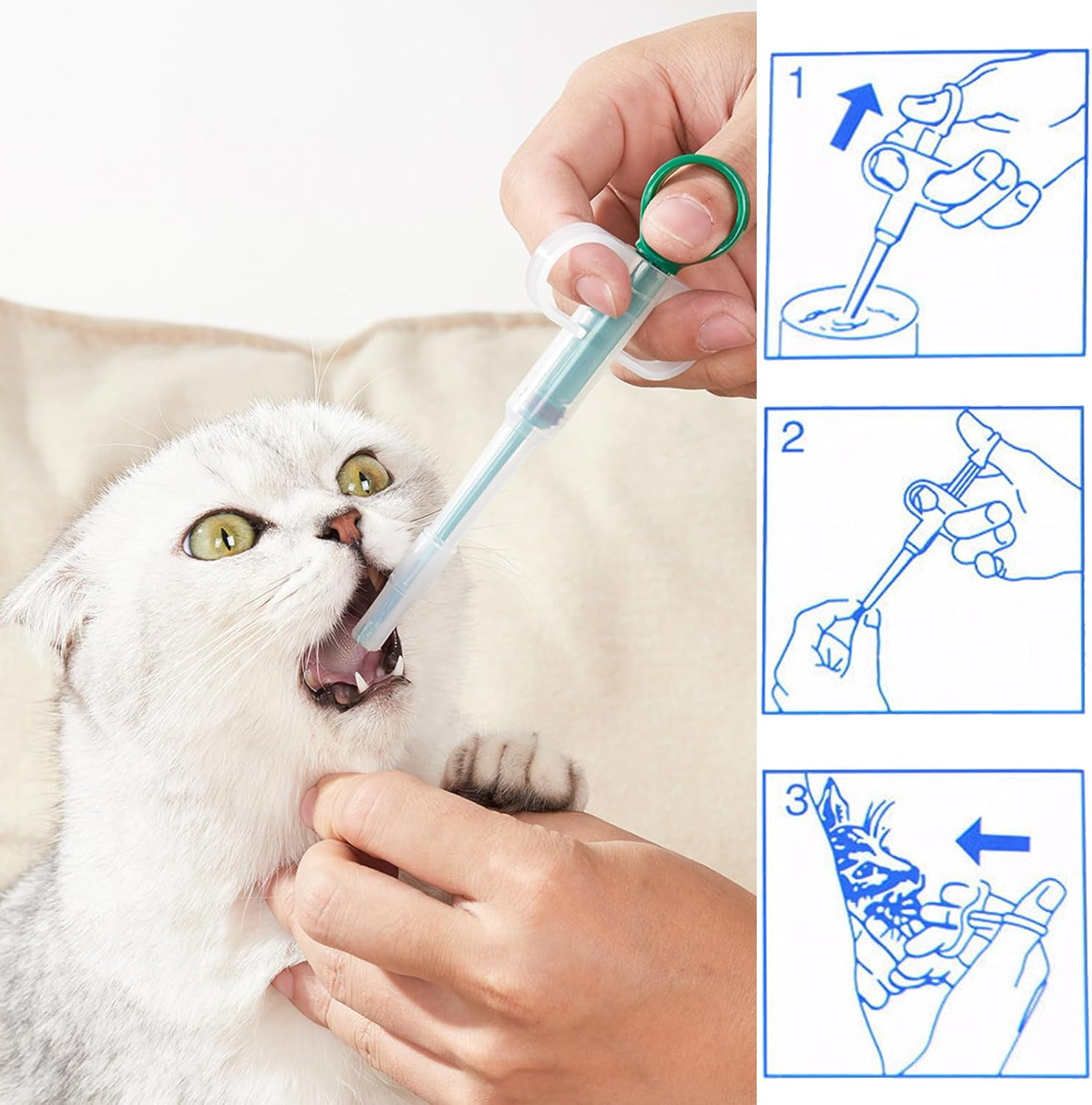 1

2

3