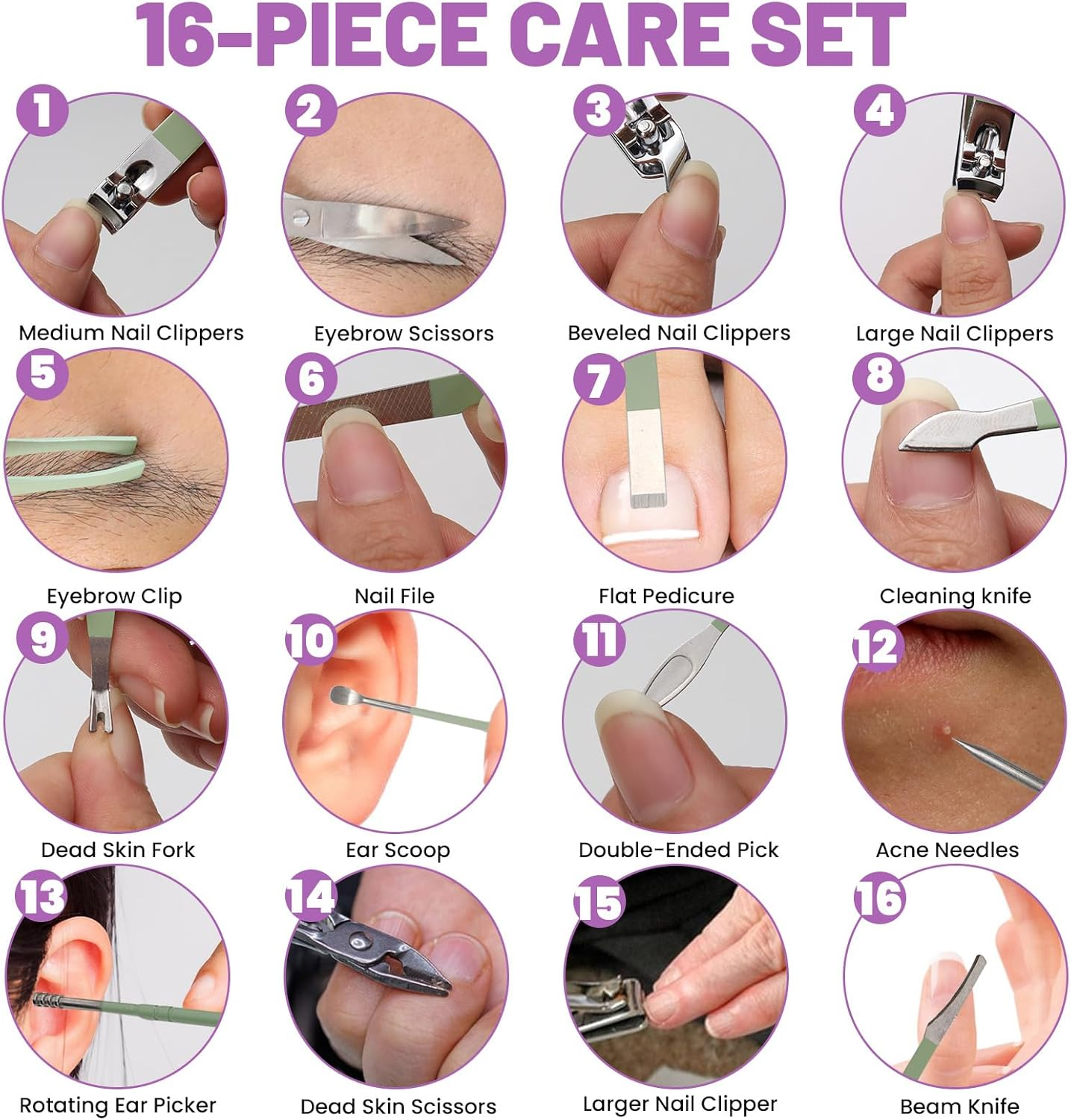 16-PIECE CARE SET

1
Medium Nail Clippers

2
Eyebrow Scissors

3
Beveled Nail Clippers

4
Large Nail Clippers

5
Eyebrow Clip

6
Nail File

7
Flat Pedicure

8
Cleaning knife

9
Dead Skin Fork

10
Ear Scoop

11
Double-Ended Pick

12
Acne Needles

13
Rotating Ear Picker

14
Dead Skin Scissors

15
Larger Nail Clipper

16
Beam Knife