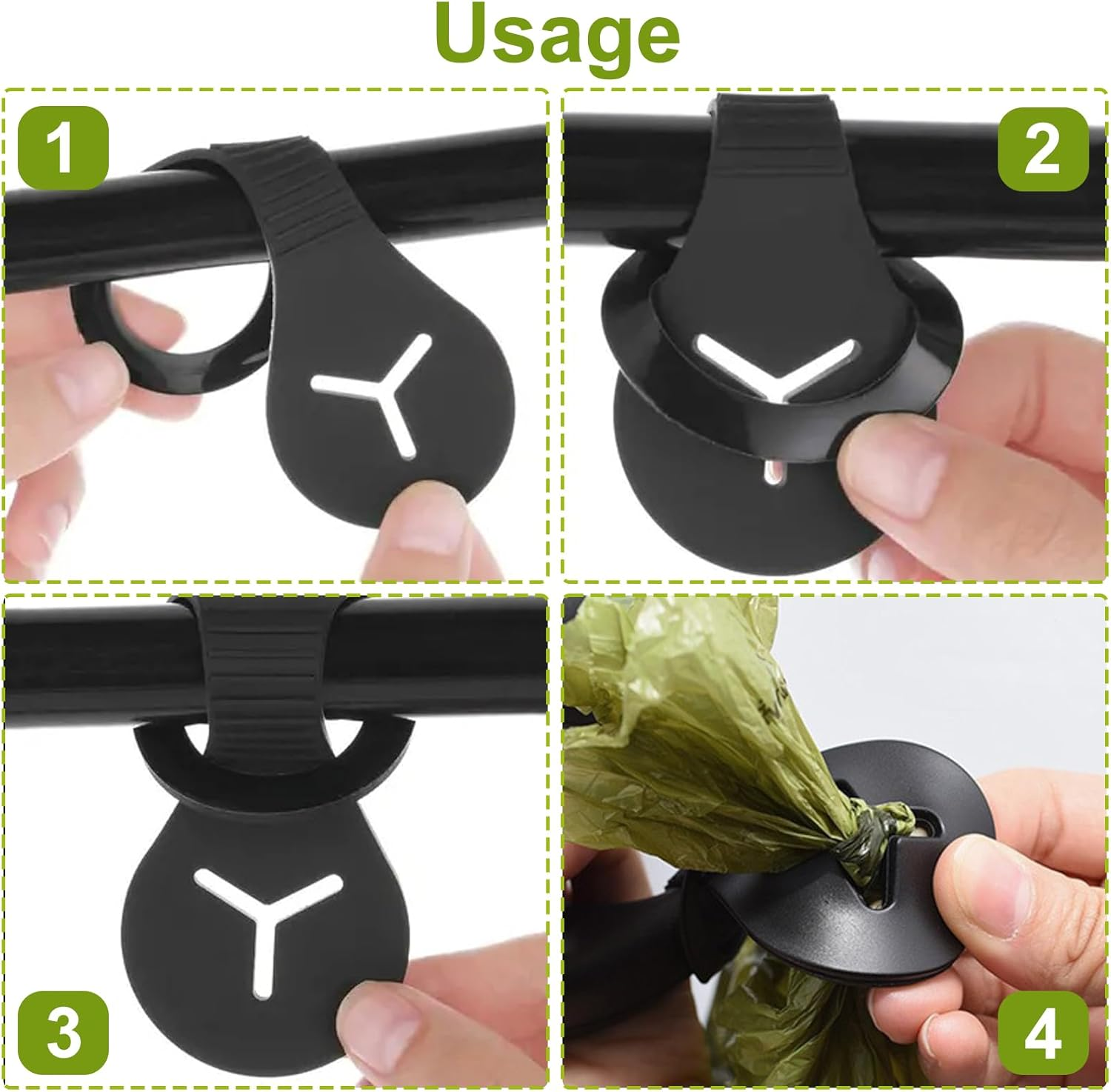 Usage

1

2

3

4