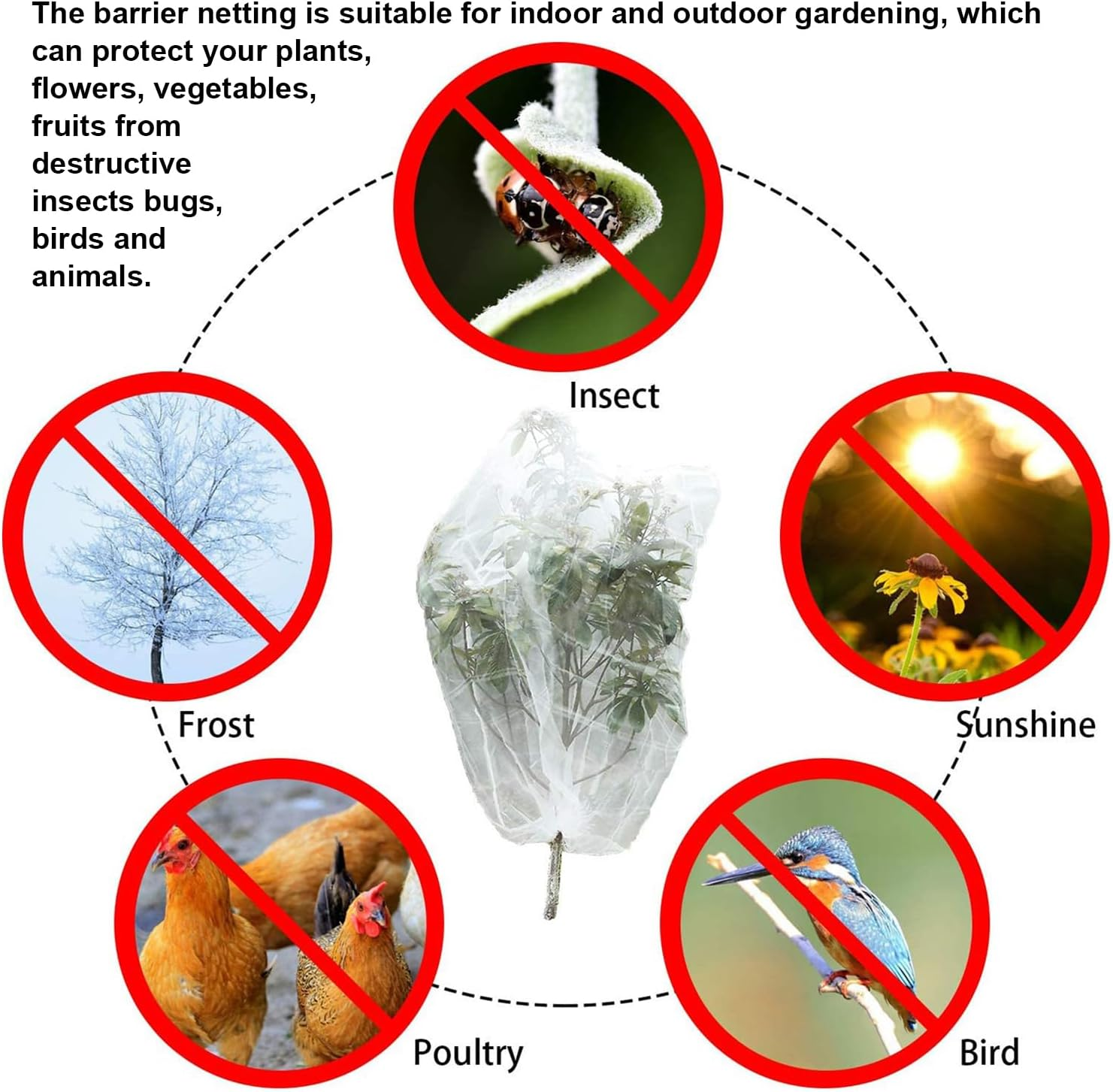 The barrier netting is suitable for indoor and outdoor gardening, which can protect your plants, flowers, vegetables, fruits from destructive insects bugs, birds and animals.

Insect

Frost

Sunshine

Poultry

Bird