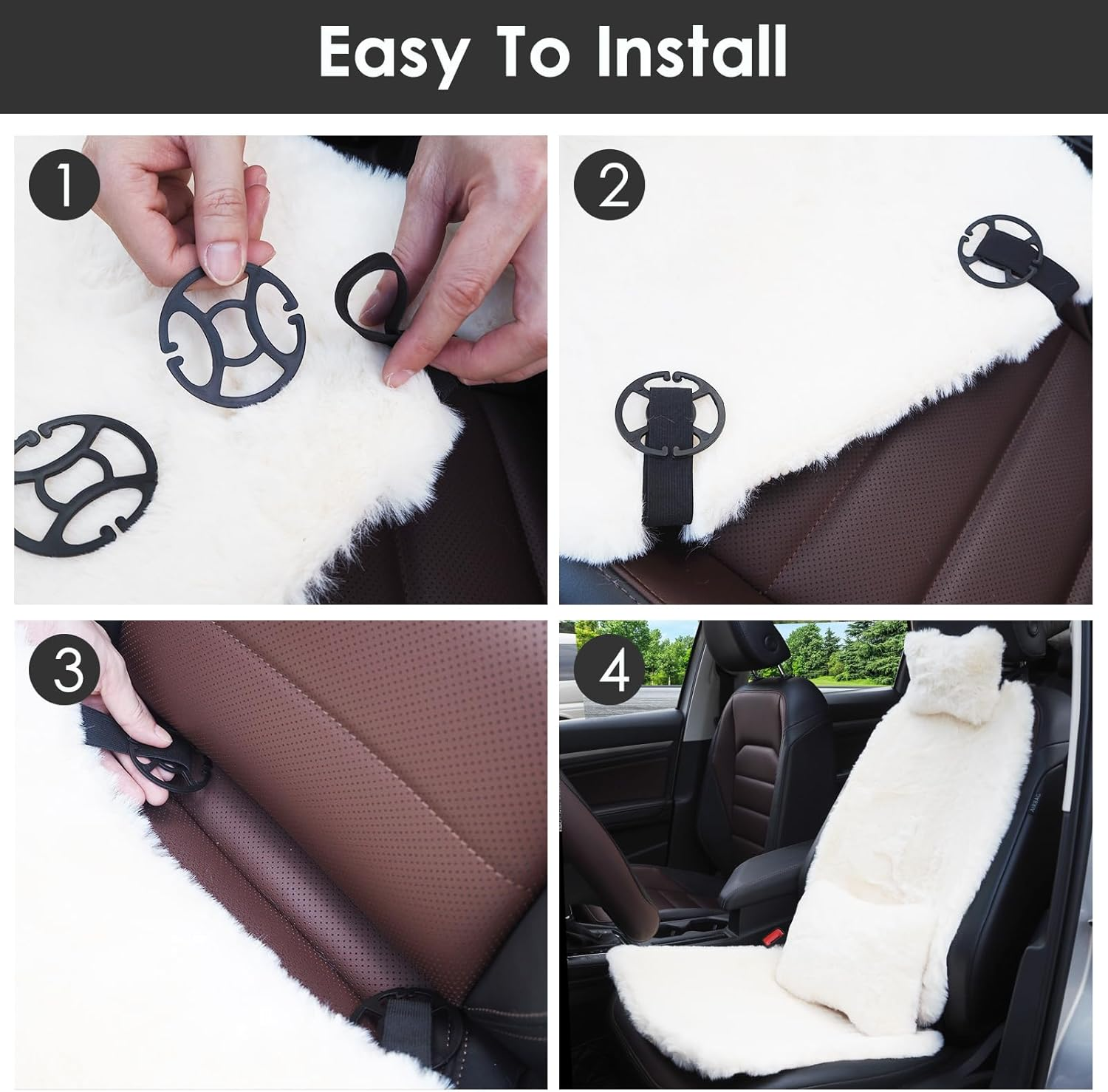 Easy To Install

1

2

3

4

AIRBAG