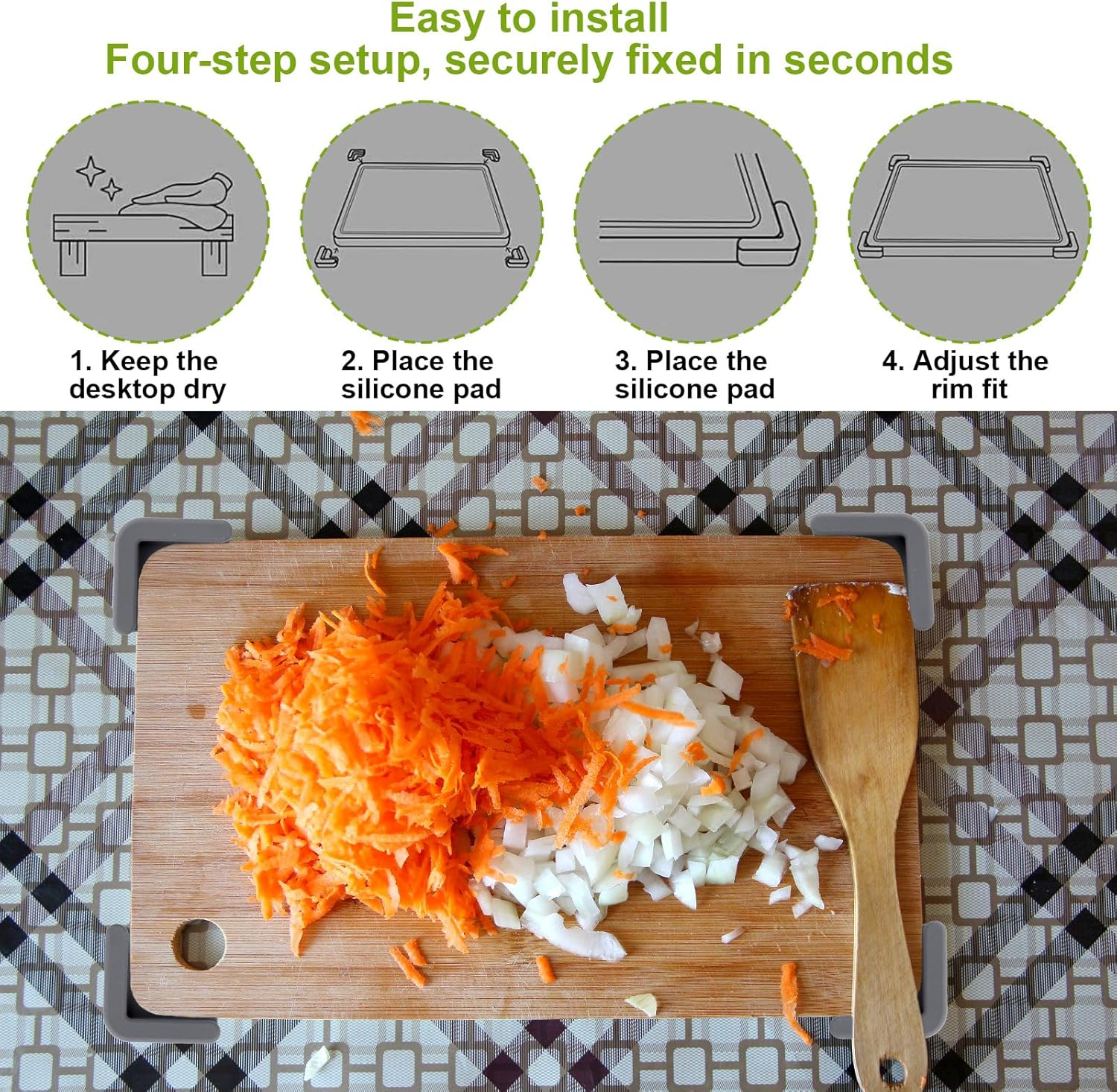 Easy to install
Four-step setup, securely fixed in seconds

1. Keep the desktop dry

2. Place the silicone pad

3. Place the silicone pad

4. Adjust the rim fit