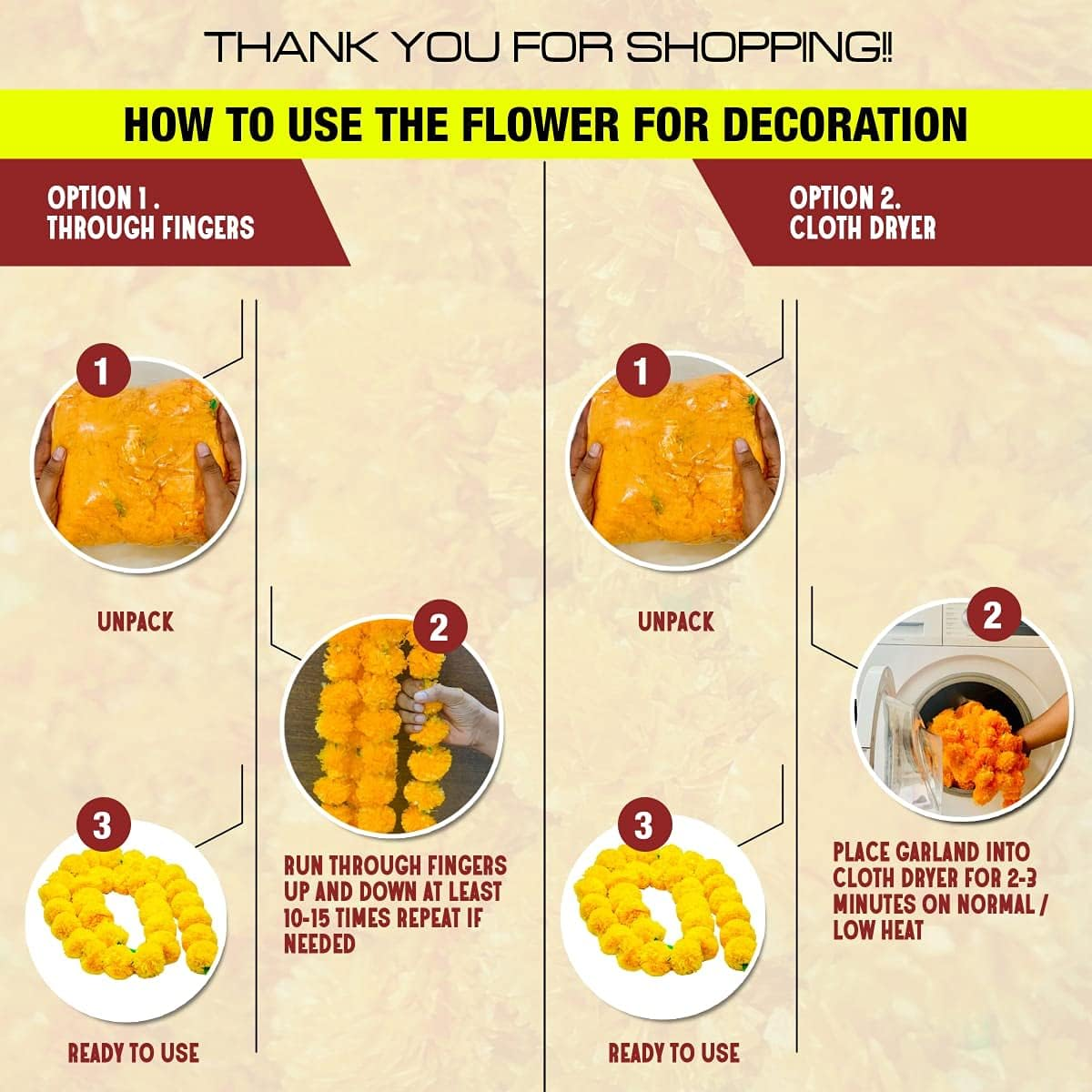 THANK YOU FOR SHOPPING!!

HOW TO USE THE FLOWER FOR DECORATION

OPTION 1 .
THROUGH FINGERS

1

UNPACK

2

RUN THROUGH FINGERS UP AND DOWN AT LEAST 10-15 TIMES REPEAT IF NEEDED

3

READY TO USE

OPTION 2.
CLOTH DRYER

1

UNPACK

2

PLACE GARLAND INTO CLOTH DRYER FOR 2-3 MINUTES ON NORMAL / LOW HEAT

3

READY TO USE