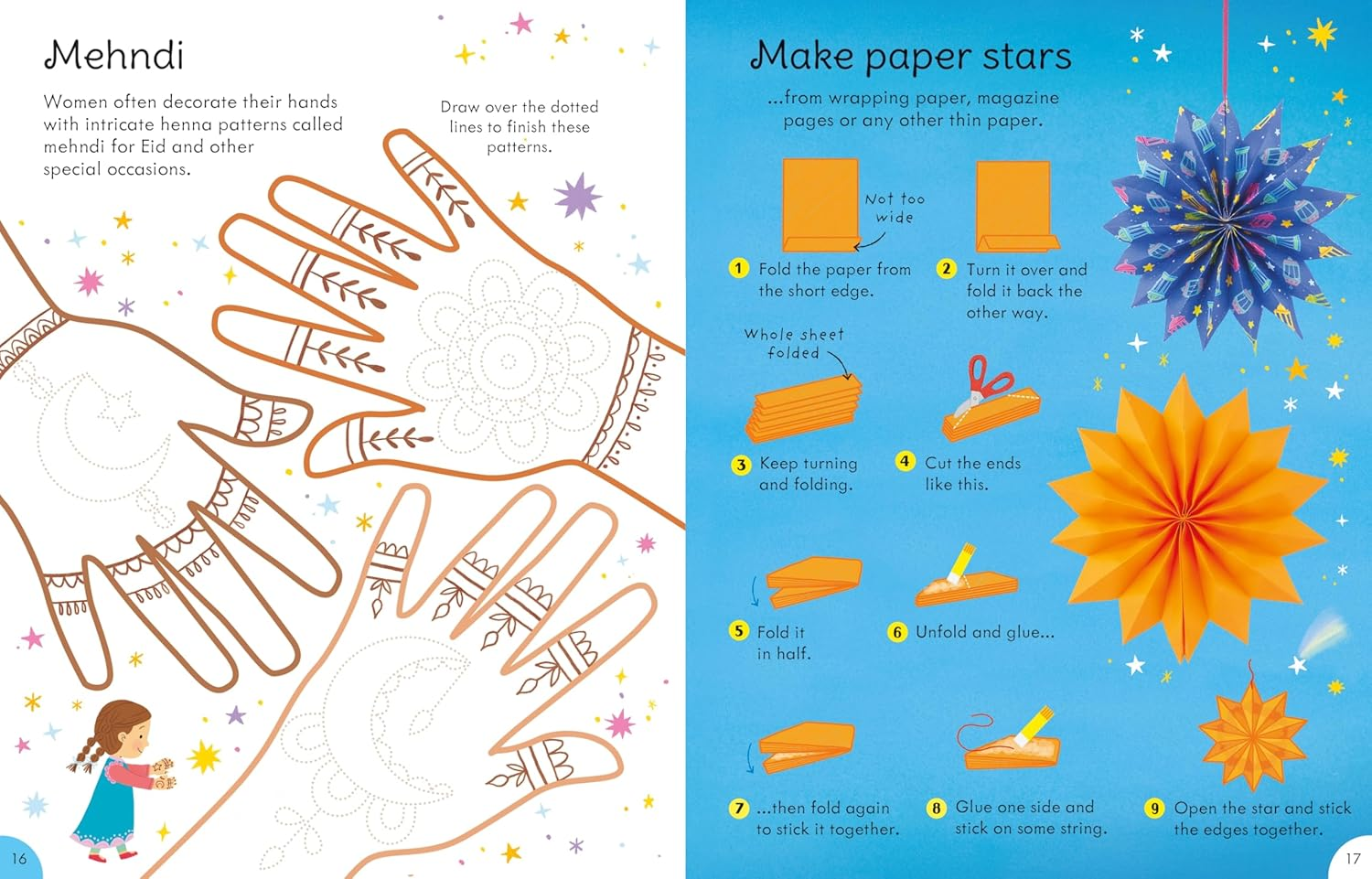 Mehndi

Women often decorate their hands with intricate henna patterns called mehndi for Eid and other special occasions.

Draw over the dotted lines to finish these patterns.

16

Make paper stars

...from wrapping paper, magazine pages or any other thin paper.

Not too wide

1 Fold the paper from the short edge.

2 Turn it over and fold it back the other way.

Whole sheet folded

3 Keep turning and folding.

4 Cut the ends like this.

5 Fold it in half.

6 Unfold and glue...

7 ...then fold again to stick it together.

8 Glue one side and stick on some string.

9 Open the star and stick the edges together.

17