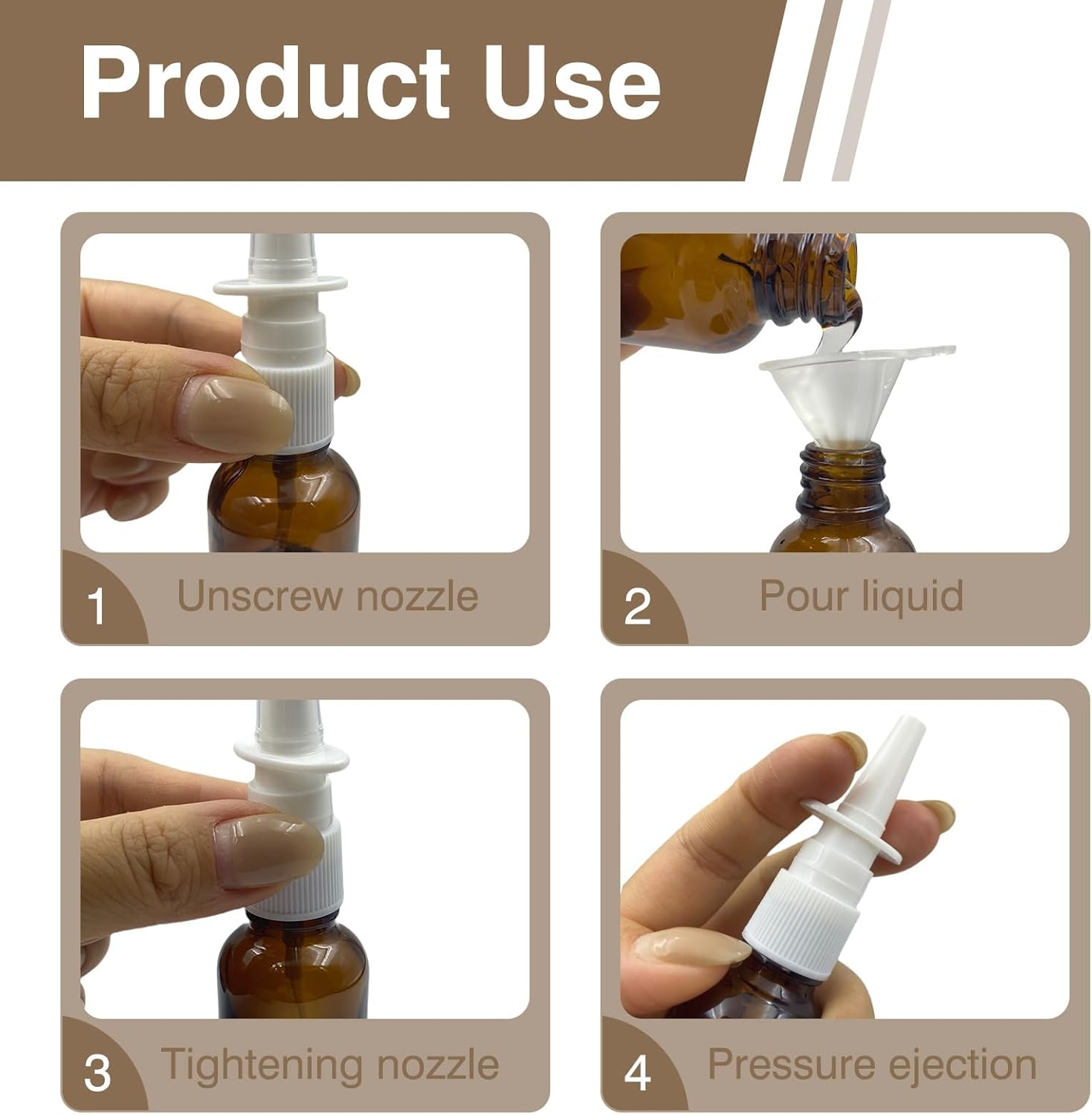 Product Use

1 Unscrew nozzle

2 Pour liquid

3 Tightening nozzle

4 Pressure ejection