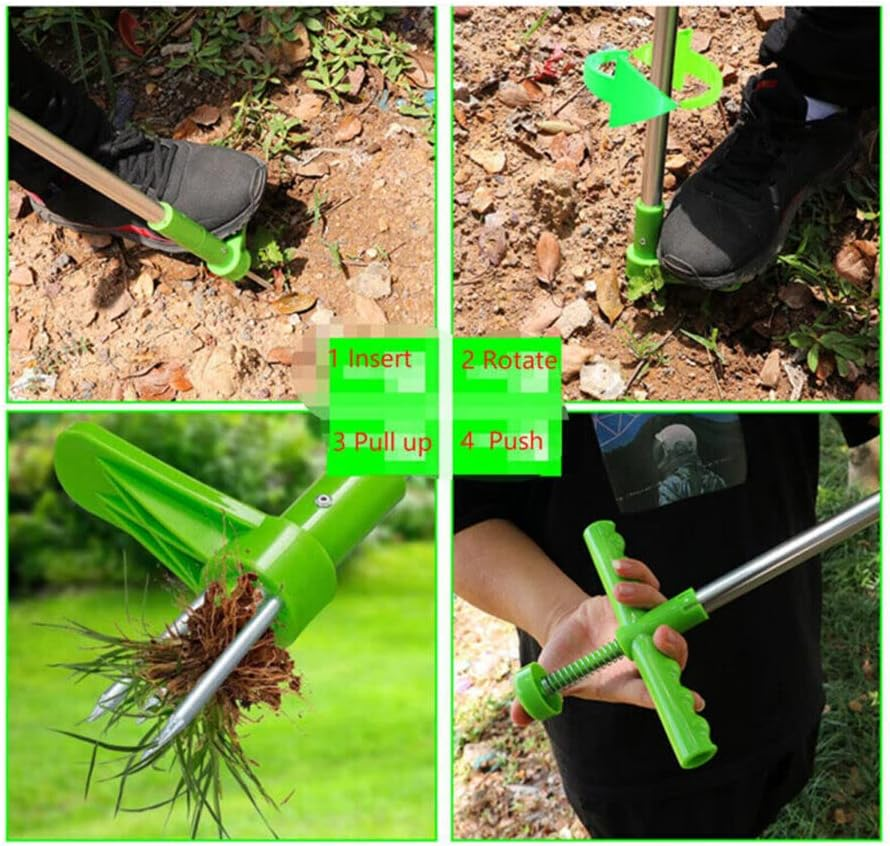 1 Insert
2 Rotate
3 Pull up
4 Push