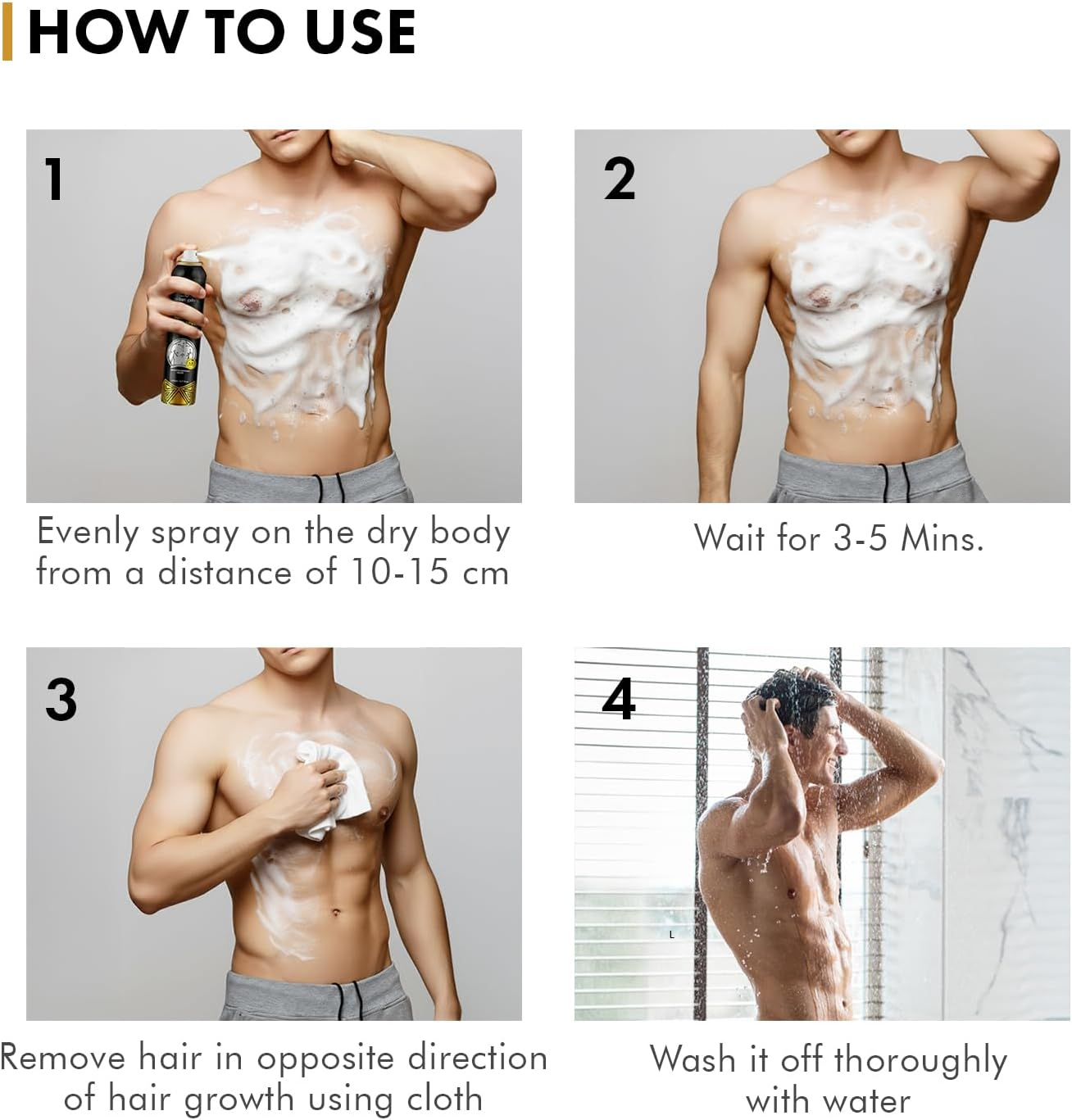 HOW TO USE

1

Evenly spray on the dry body from a distance of 10-15 cm

2

Wait for 3-5 Mins.

3

Remove hair in opposite direction of hair growth using cloth

4

Wash it off thoroughly with water