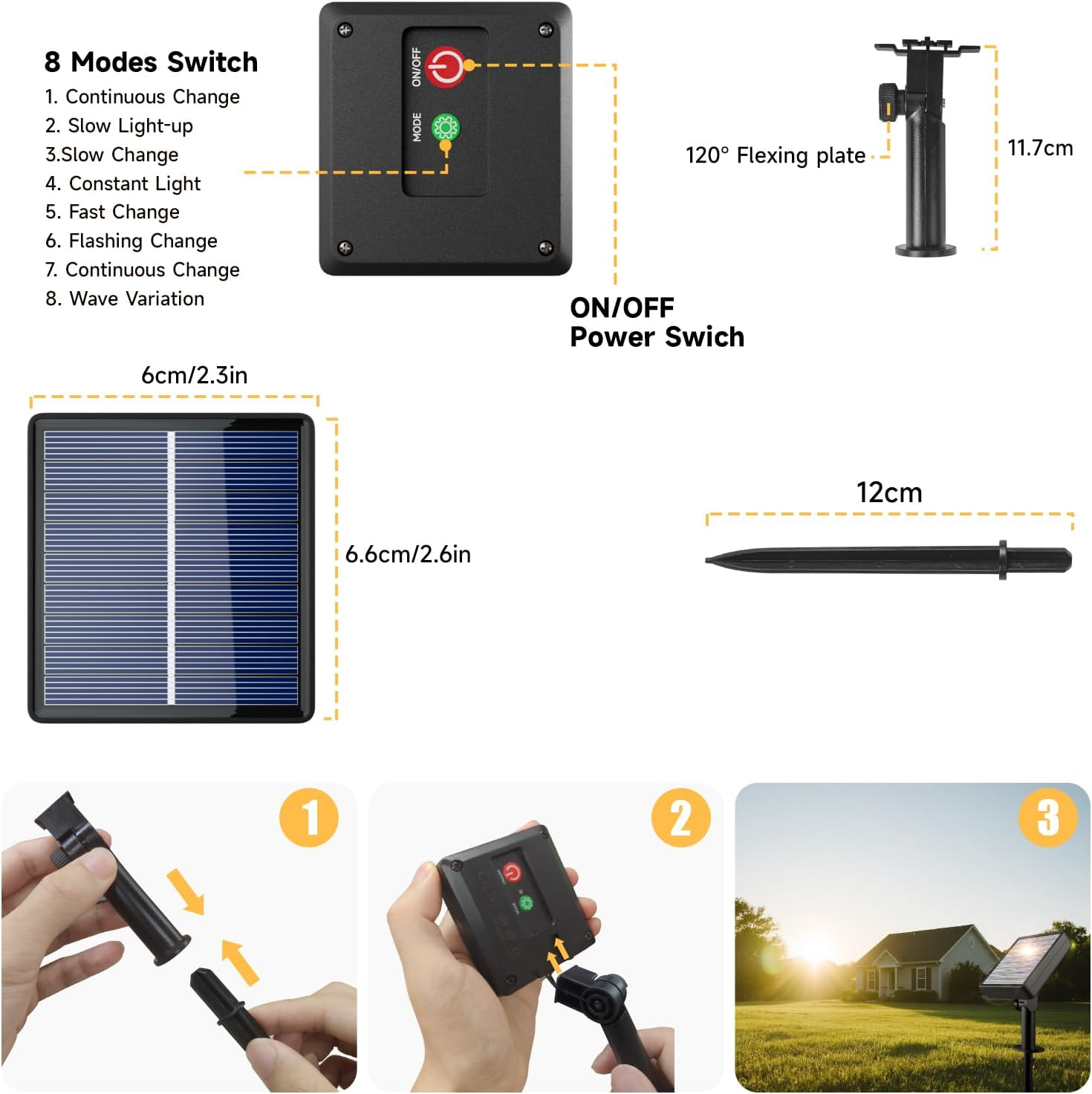 8 Modes Switch
1. Continuous Change
2. Slow Light-up
3.Slow Change
4. Constant Light
5. Fast Change
6. Flashing Change
7. Continuous Change
8. Wave Variation

ON/OFF
MODE

ON/OFF
Power Swich

120° Flexing plate

11.7cm

6cm/2.3in

6.6cm/2.6in

12cm

1

2

3