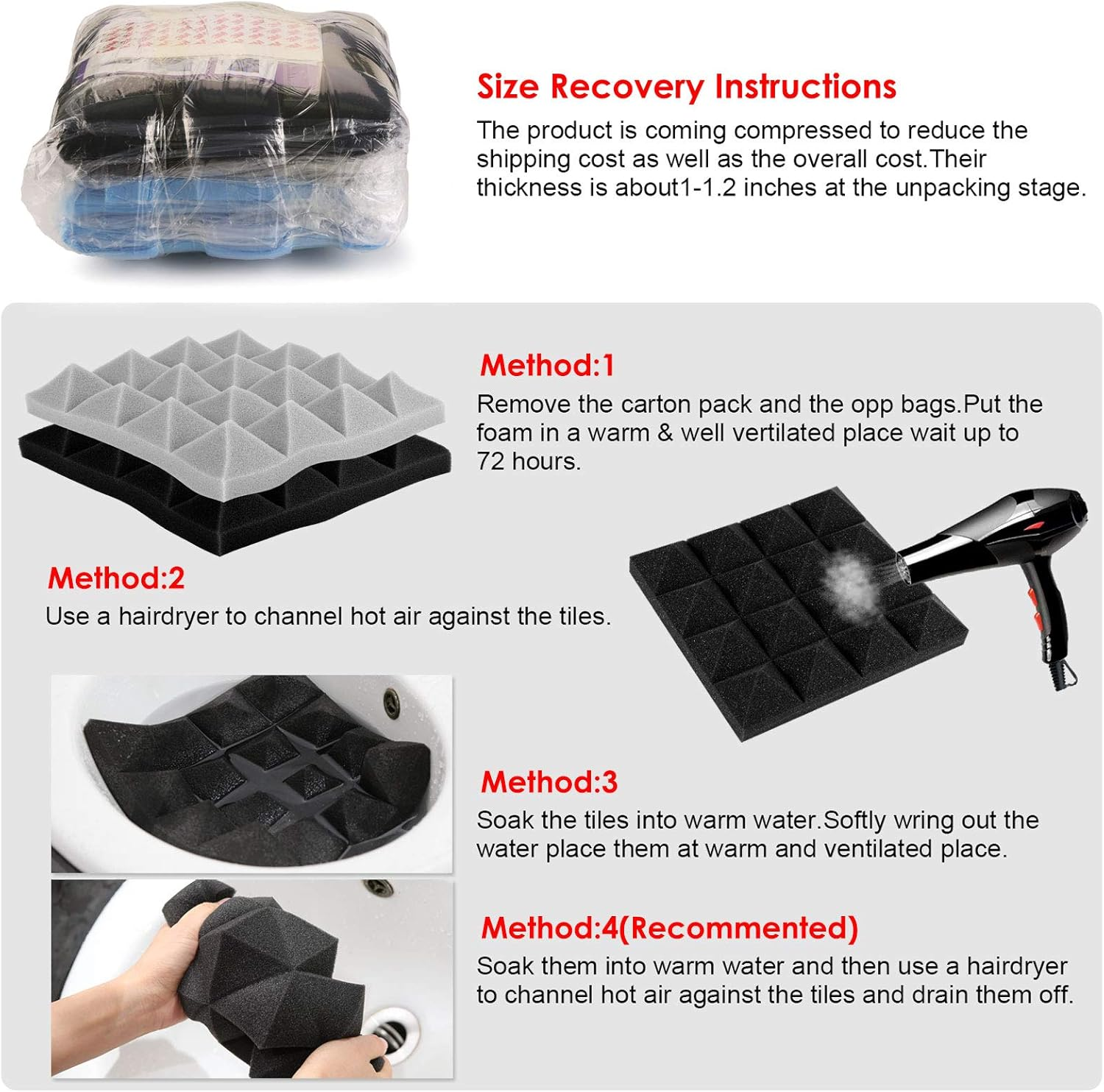 Size Recovery Instructions

The product is coming compressed to reduce the shipping cost as well as the overall cost.Their thickness is about1-1.2 inches at the unpacking stage.

Method:1

Remove the carton pack and the opp bags.Put the foam in a warm & well vertilated place wait up to 72 hours.

Method:2

Use a hairdryer to channel hot air against the tiles.

Method:3

Soak the tiles into warm water.Softly wring out the water place them at warm and ventilated place.

Method:4(Recommented)

Soak them into warm water and then use a hairdryer to channel hot air against the tiles and drain them off.